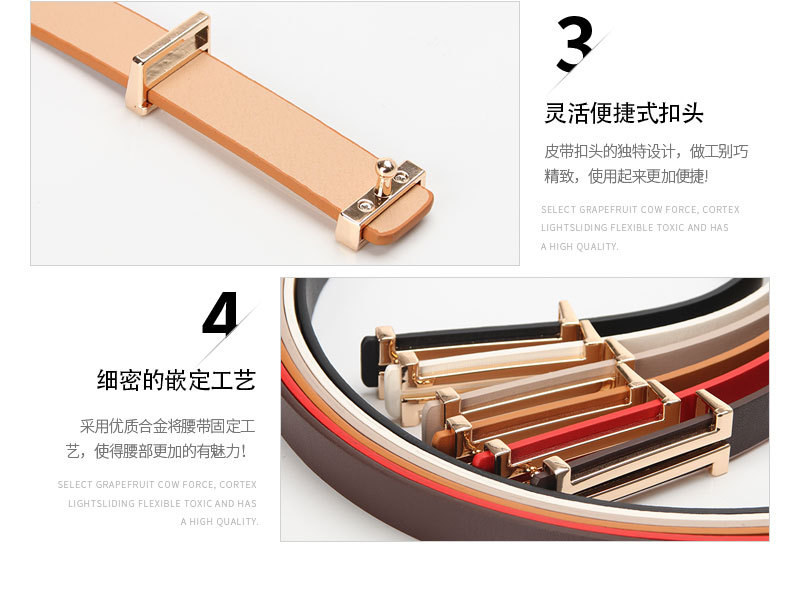 3

灵活便捷式扣头

皮带扣头的独特设计，做工别巧精致，使用起来更加便捷!

SELECT GRAPEFRUIT COW FORCE, CORTEX LIGHTSLIDING FLEXIBLE TOXIC AND HAS A HIGH QUALITY.

4

细密的嵌定工艺

采用优质合金将腰带固定工艺，使得腰部更加的有魅力!

SELECT GRAPEFRUIT COW FORCE, CORTEX LIGHTSLIDING FLEXIBLE TOXIC AND HAS A HIGH QUALITY.