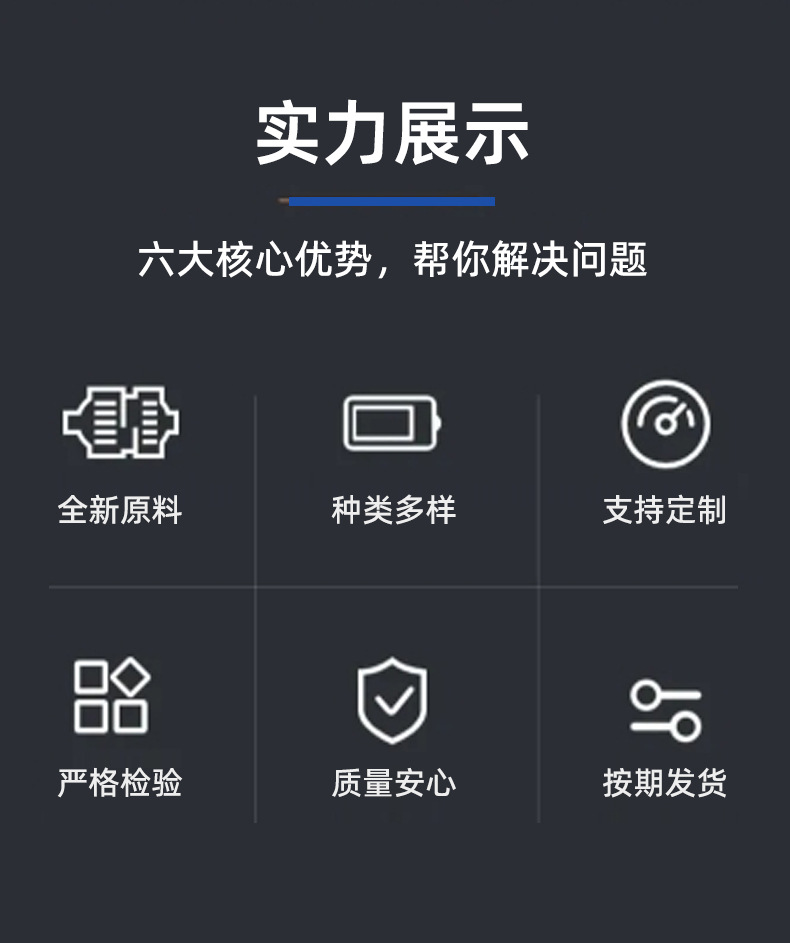 实力展示

六大核心优势，帮你解决问题

全新原料

种类多样

支持定制

严格检验

质量安心

按期发货