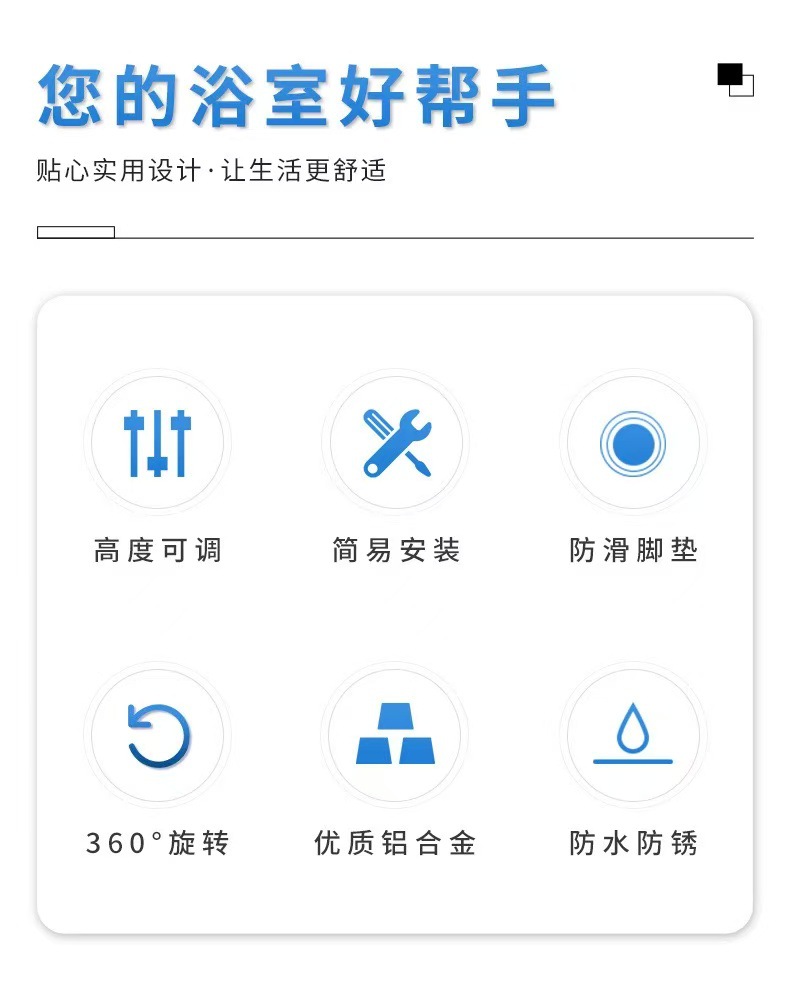 您的浴室好帮手

贴心实用设计·让生活更舒适

高度可调

简易安装

防滑脚垫

360°旋转

优质铝合金

防水防锈