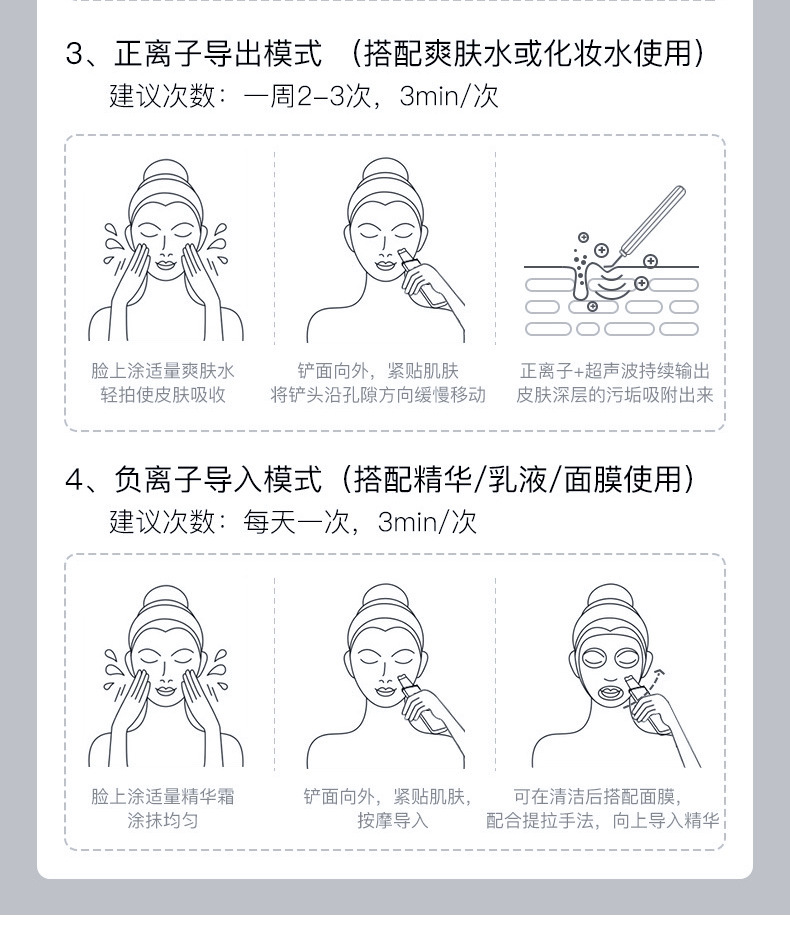 3、正离子导出模式 （搭配爽肤水或化妆水使用）
建议次数：一周2-3次，3min/次

脸上涂适量爽肤水
轻拍使皮肤吸收

铲面向外，紧贴肌肤
将铲头沿孔隙方向缓慢移动

正离子+超声波持续输出
皮肤深层的污垢吸附出来

4、负离子导入模式（搭配精华/乳液/面膜使用）
建议次数：每天一次，3min/次

脸上涂适量精华霜
涂抹均匀

铲面向外，紧贴肌肤，
按摩导入

可在清洁后搭配面膜，
配合提拉手法，向上导入精华