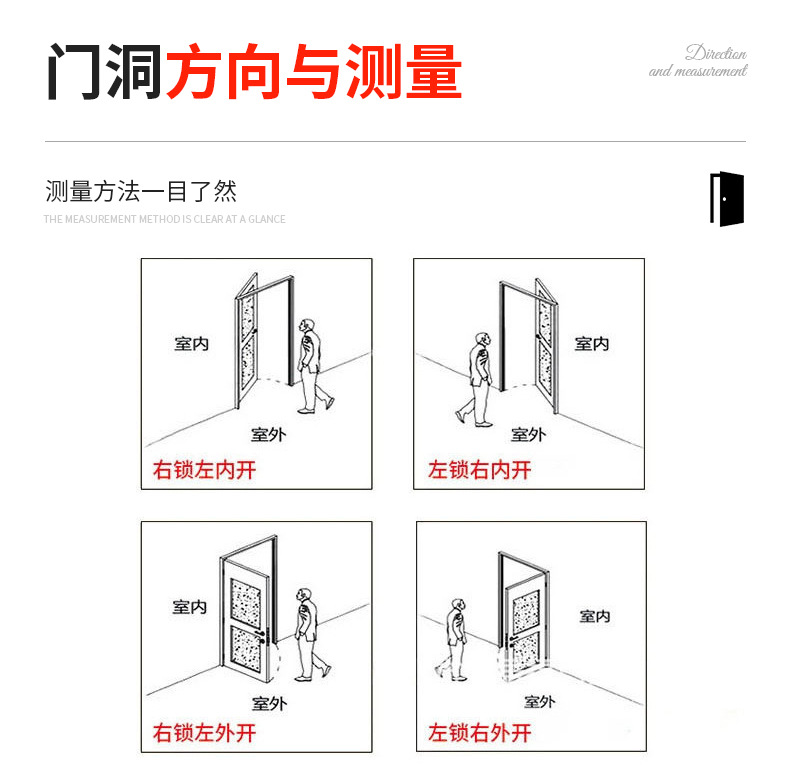 门洞方向与测量

Direction and measurement

测量方法一目了然

THE MEASUREMENT METHOD IS CLEAR AT A GLANCE

室内

室外

右锁左内开

室内

室外

左锁右内开

室内

室外

右锁左外开

室内

室外

左锁右外开