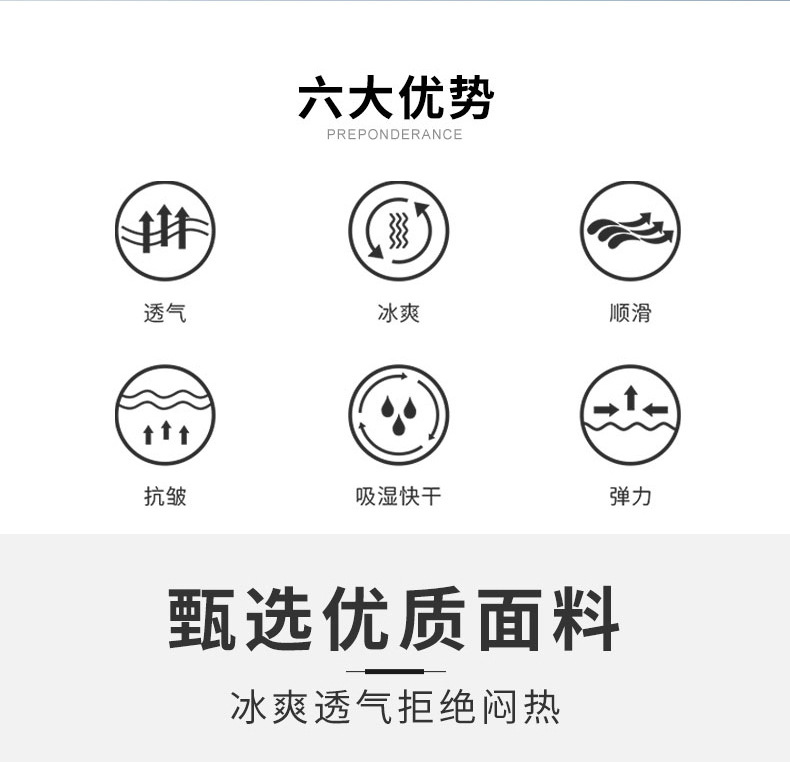 六大优势
PREPONDERANCE

透气

冰爽

顺滑

抗皱

吸湿快干

弹力

甄选优质面料

冰爽透气拒绝闷热