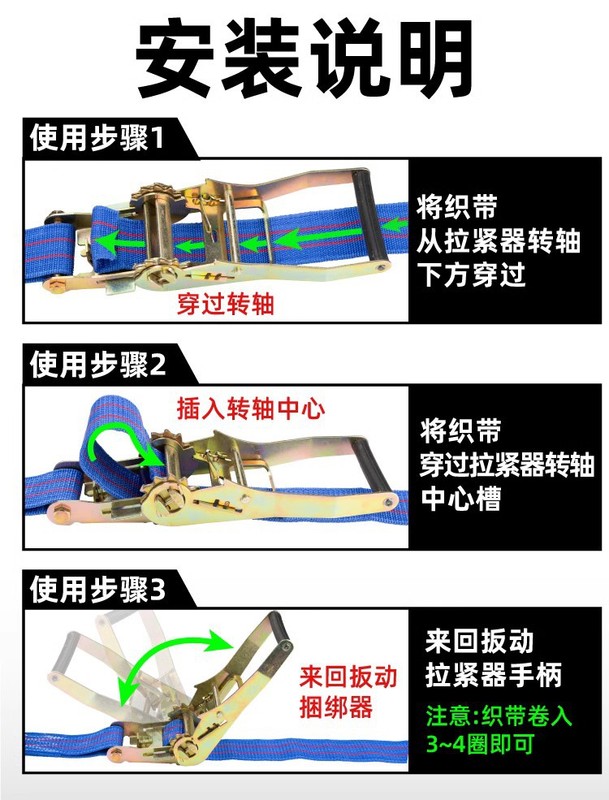 安装说明

使用步骤1

穿过转轴

将织带
从拉紧器转轴
下方穿过

使用步骤2

插入转轴中心

将织带
穿过拉紧器转轴
中心槽

使用步骤3

来回扳动
捆绑器

来回扳动
拉紧器手柄

注意:织带卷入
3~4圈即可