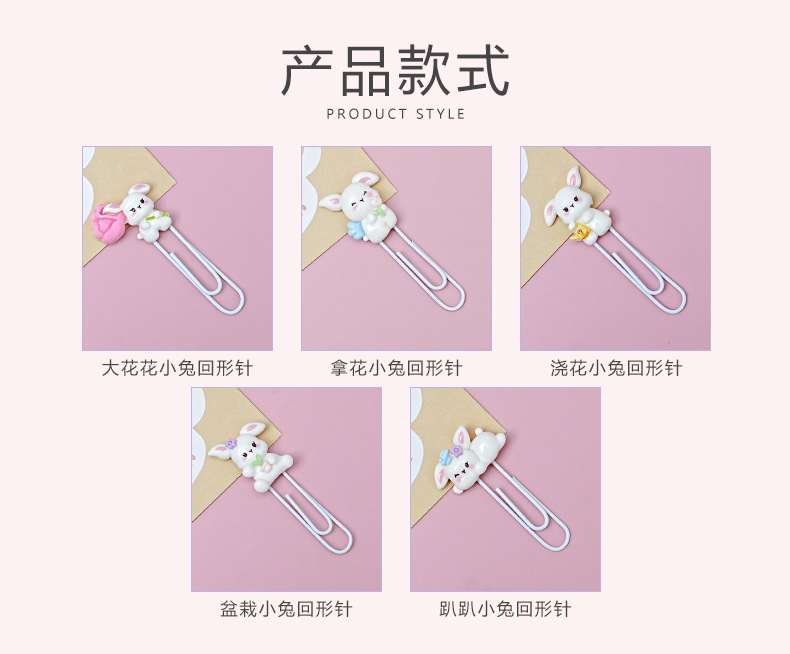 产品款式
PRODUCT STYLE

大花花小兔回形针

拿花小兔回形针

浇花小兔回形针

盆栽小兔回形针

趴趴小兔回形针