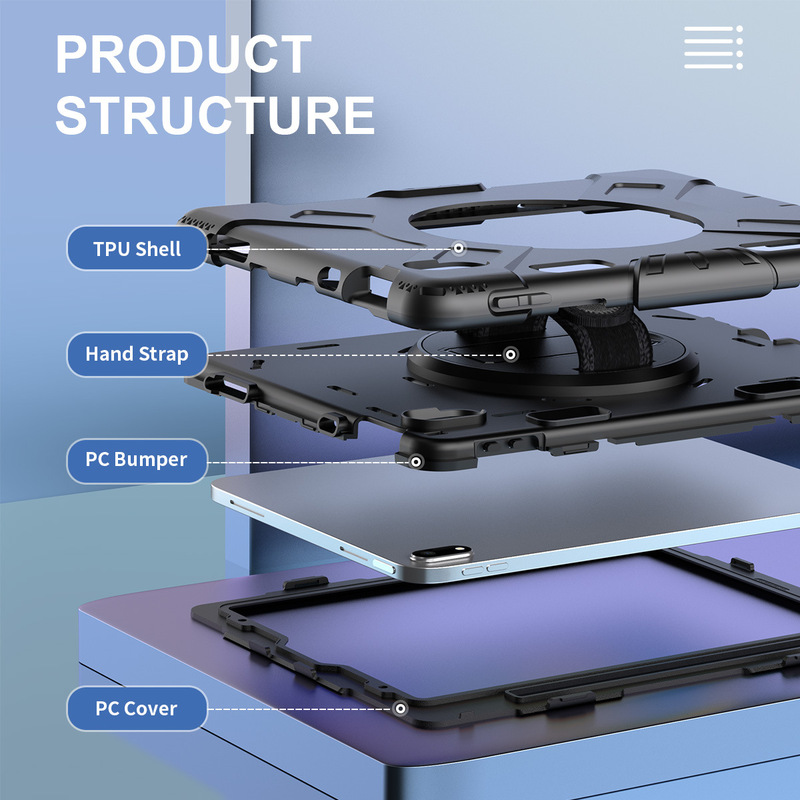 PRODUCT STRUCTURE

TPU Shell

Hand Strap

PC Bumper

PC Cover