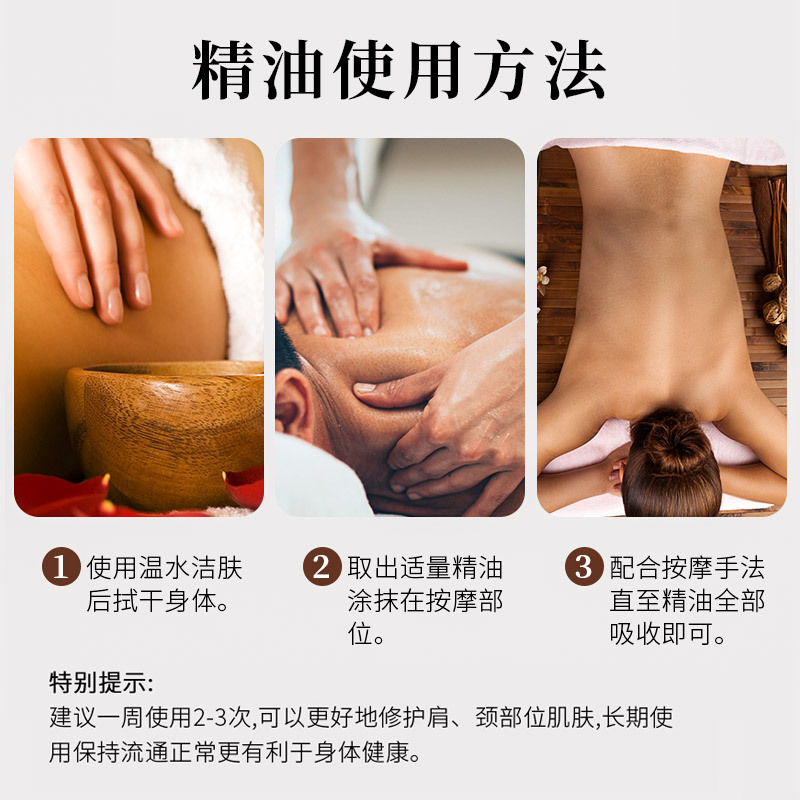 精油使用方法

1 使用温水洁肤后拭干身体。

2 取出适量精油涂抹在按摩部位。

3 配合按摩手法直至精油全部吸收即可。

特别提示:
建议一周使用2-3次,可以更好地修护肩、颈部位肌肤,长期使用保持流通正常更有利于身体健康。