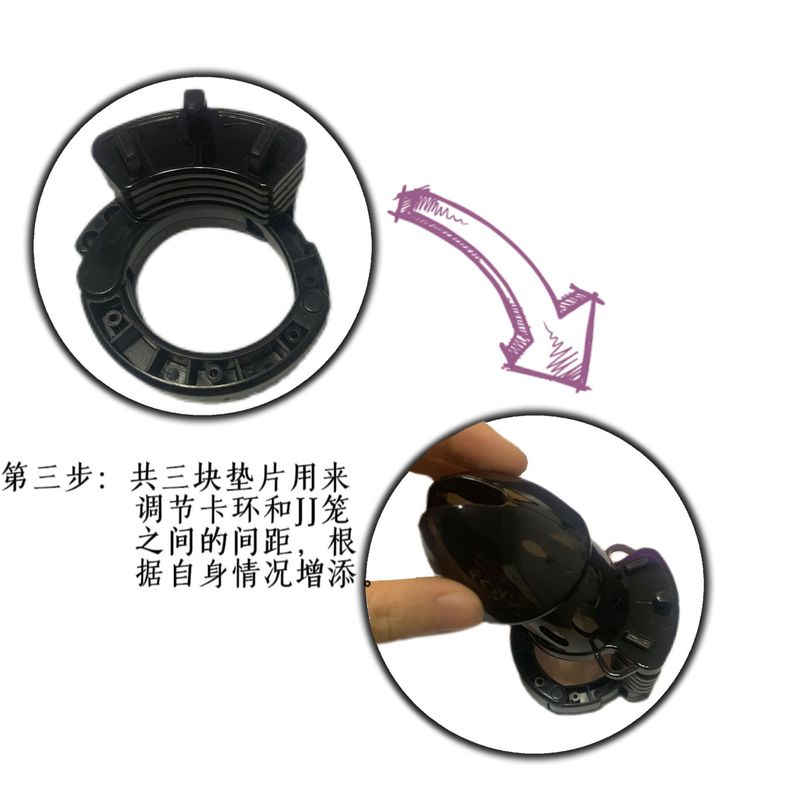 第三步：共三块垫片用来调节卡环和JJ笼之间的间距，根据自身情况增添。