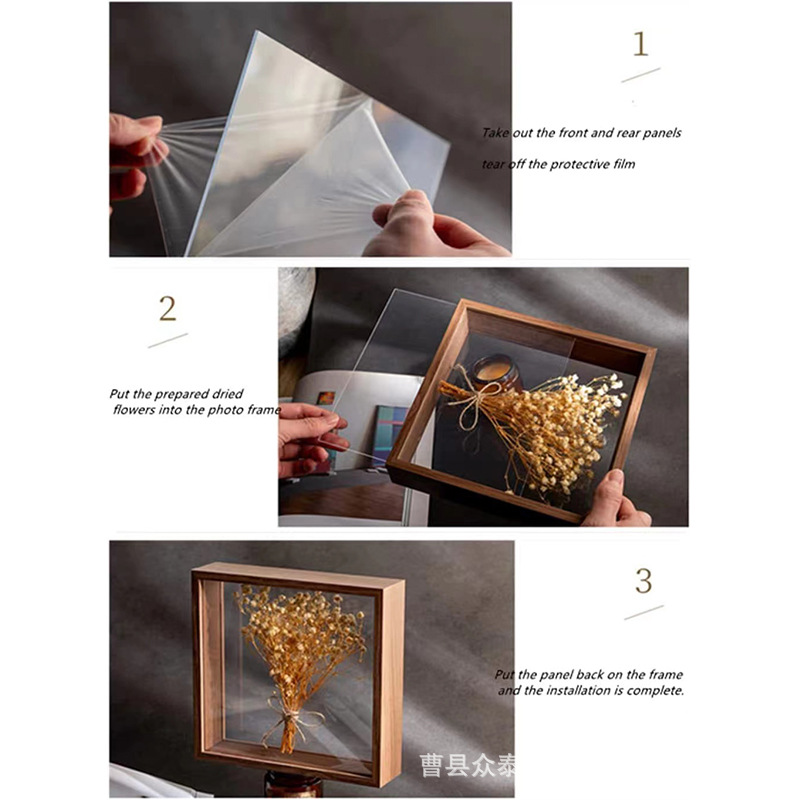 1

Take out the front and rear panels

tear off the protective film

2

Put the prepared dried flowers into the photo frame

3

Put the panel back on the frame and the installation is complete.

曹县众泰