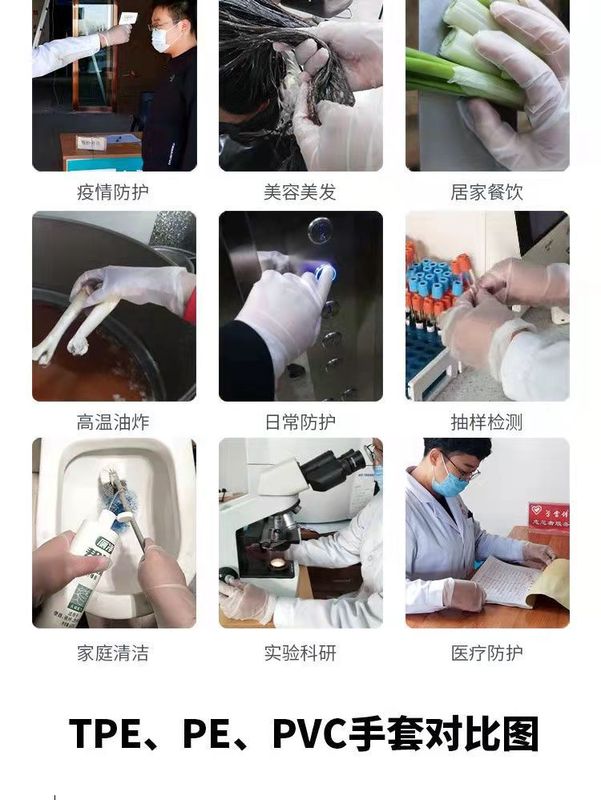 疫情防护

美容美发

居家餐饮

高温油炸

日常防护

抽样检测

家庭清洁

实验科研

医疗防护

TPE、PE、PVC手套对比图