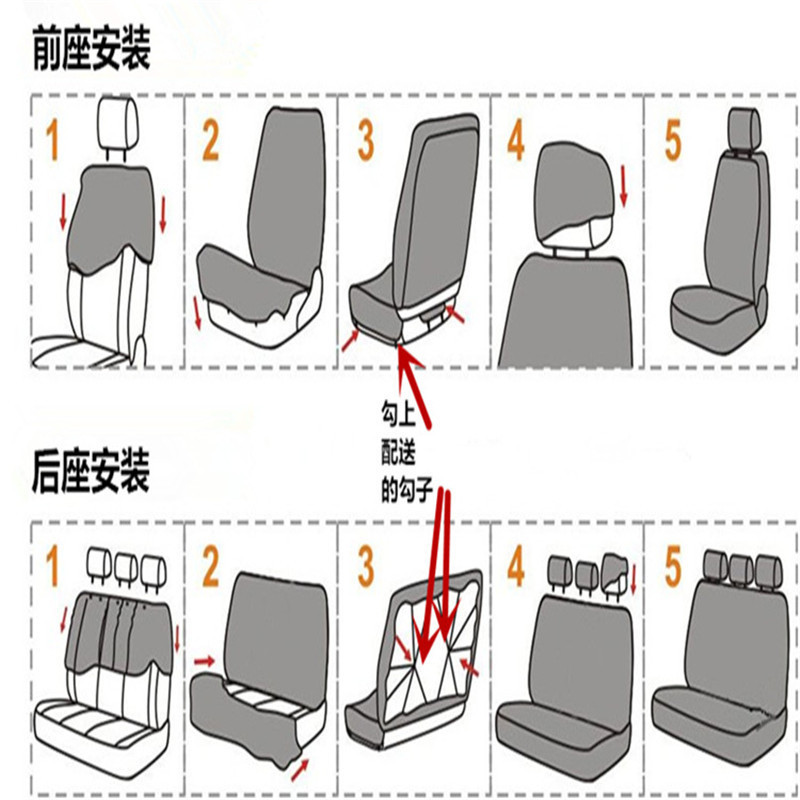 前座安装

1 2 3 4 5

勾上配送的勾子

后座安装

1 2 3 4 5