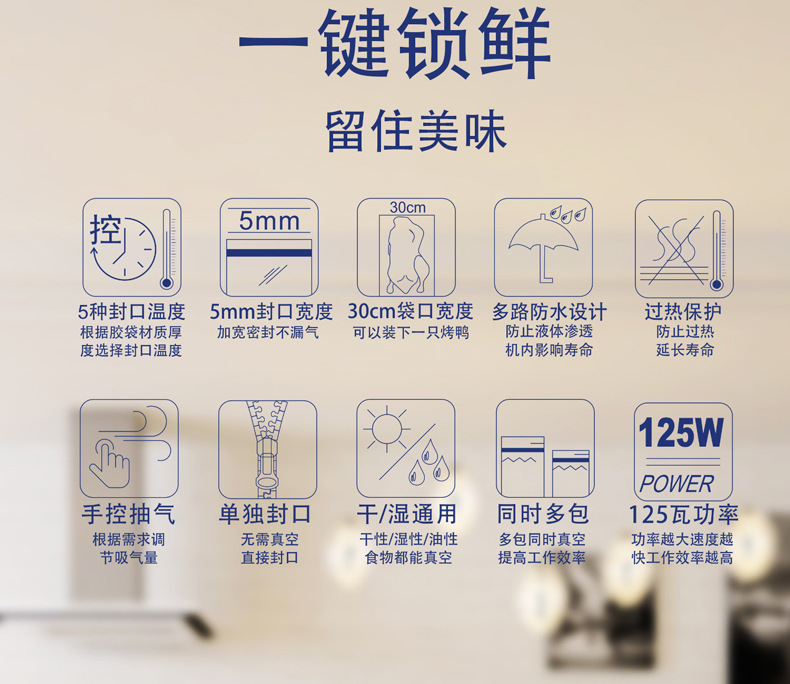 一键锁鲜

留住美味

控

5种封口温度
根据胶袋材质厚度选择封口温度

5mm

5mm封口宽度
加宽密封不漏气

30cm

30cm袋口宽度
可以装下一只烤鸭

多路防水设计
防止液体渗透机内影响寿命

过热保护
防止过热延长寿命

手控抽气
根据需求调节吸气量

单独封口
无需真空直接封口

干/湿通用
干性/湿性/油性食物都能真空

同时多包
多包同时真空提高工作效率

125W
POWER

125瓦功率
功率越大速度越快工作效率越高