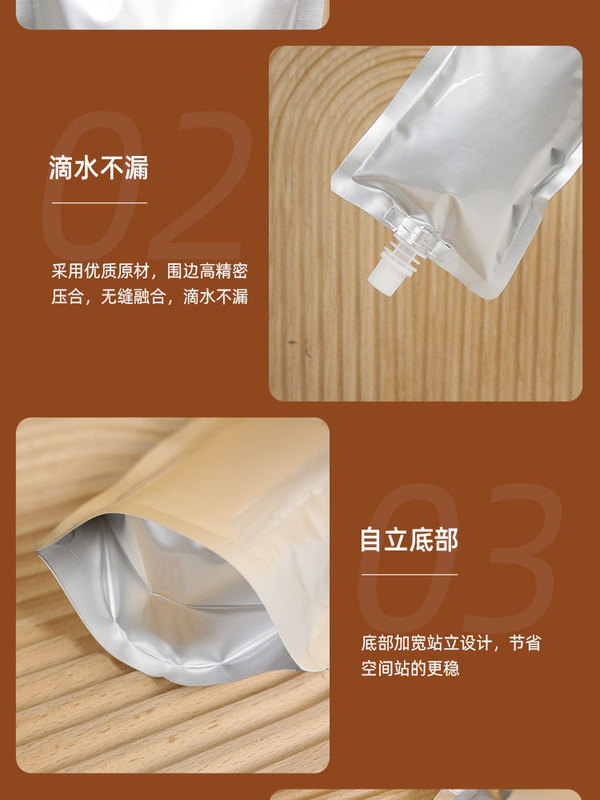 02

滴水不漏

采用优质原材，围边高精密压合，无缝融合，滴水不漏

03

自立底部

底部加宽站立设计，节省空间站的更稳