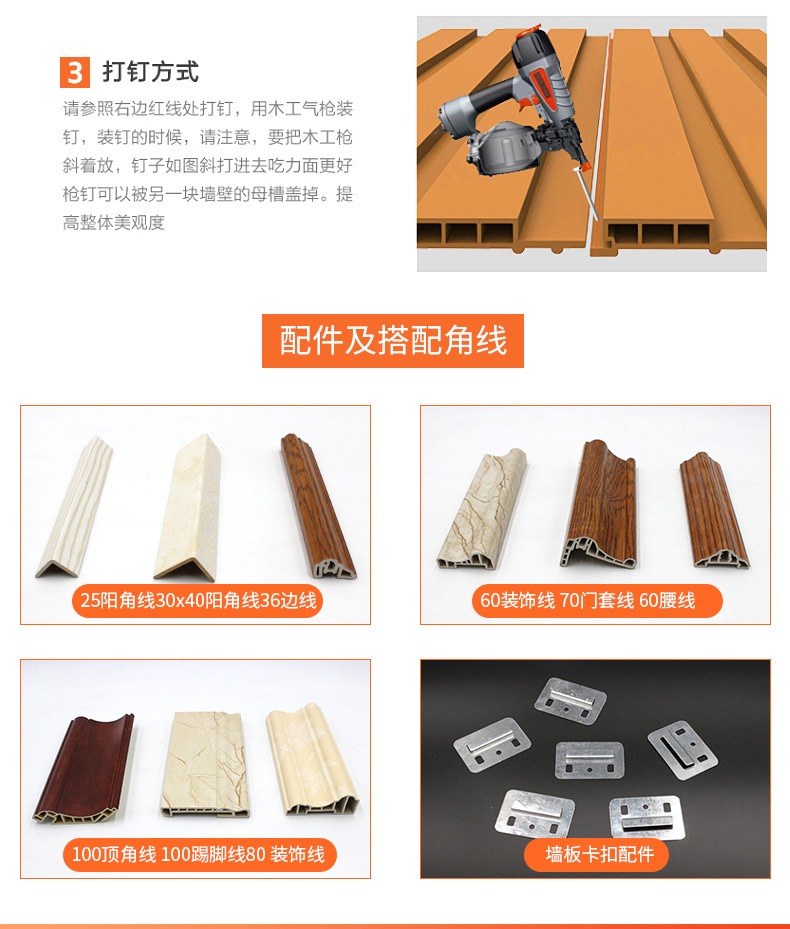 3 打钉方式

请参照右边红线处打钉，用木工气枪装钉，装钉的时候，请注意，要把木工枪斜着放，钉子如图斜打进去吃力面更好枪钉可以被另一块墙壁的母槽盖掉。提高整体美观度

配件及搭配角线

25阳角线30x40阳角线36边线

60装饰线 70门套线 60腰线

100顶角线 100踢脚线80 装饰线

墙板卡扣配件