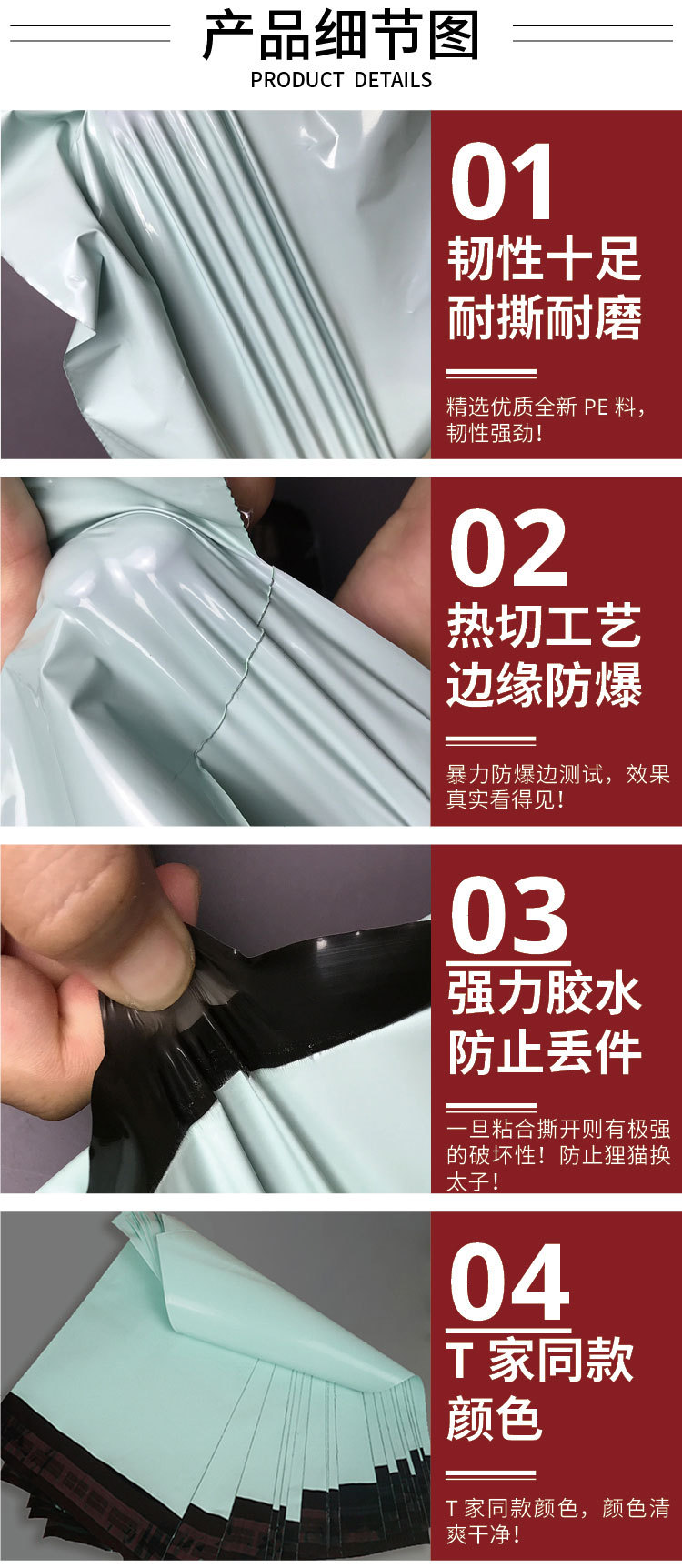 产品细节图
PRODUCT DETAILS

01
韧性十足
耐撕耐磨

精选优质全新 PE 料，韧性强劲！

02
热切工艺
边缘防爆

暴力防爆边测试，效果真实看得见！

03
强力胶水
防止丢件

一旦粘合撕开则有极强的破坏性！防止狸猫换太子！

04
T 家同款
颜色

T 家同款颜色，颜色清爽干净！