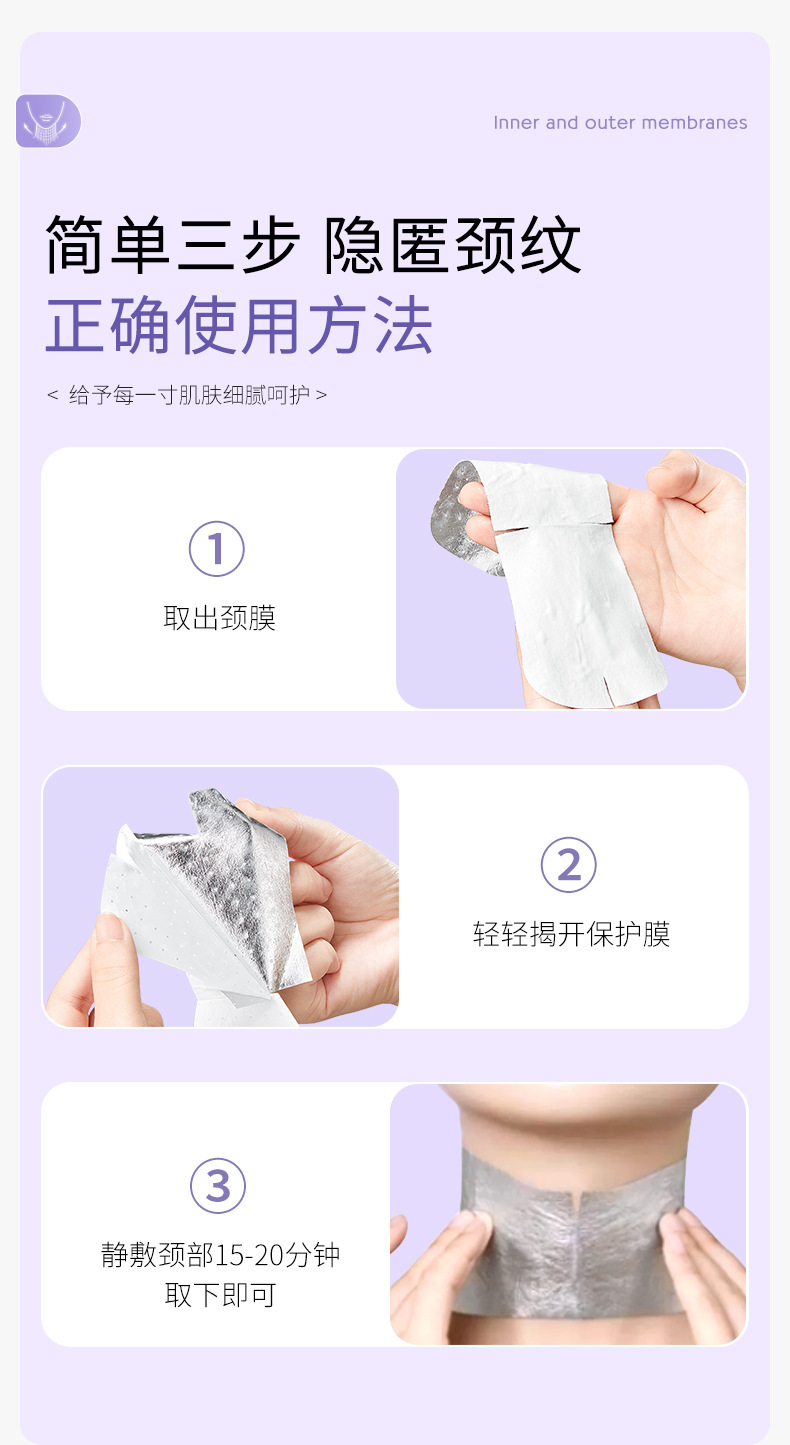 Inner and outer membranes

简单三步 隐匿颈纹
正确使用方法

< 给予每一寸肌肤细腻呵护 >

①
取出颈膜

②
轻轻揭开保护膜

③
静敷颈部15-20分钟
取下即可