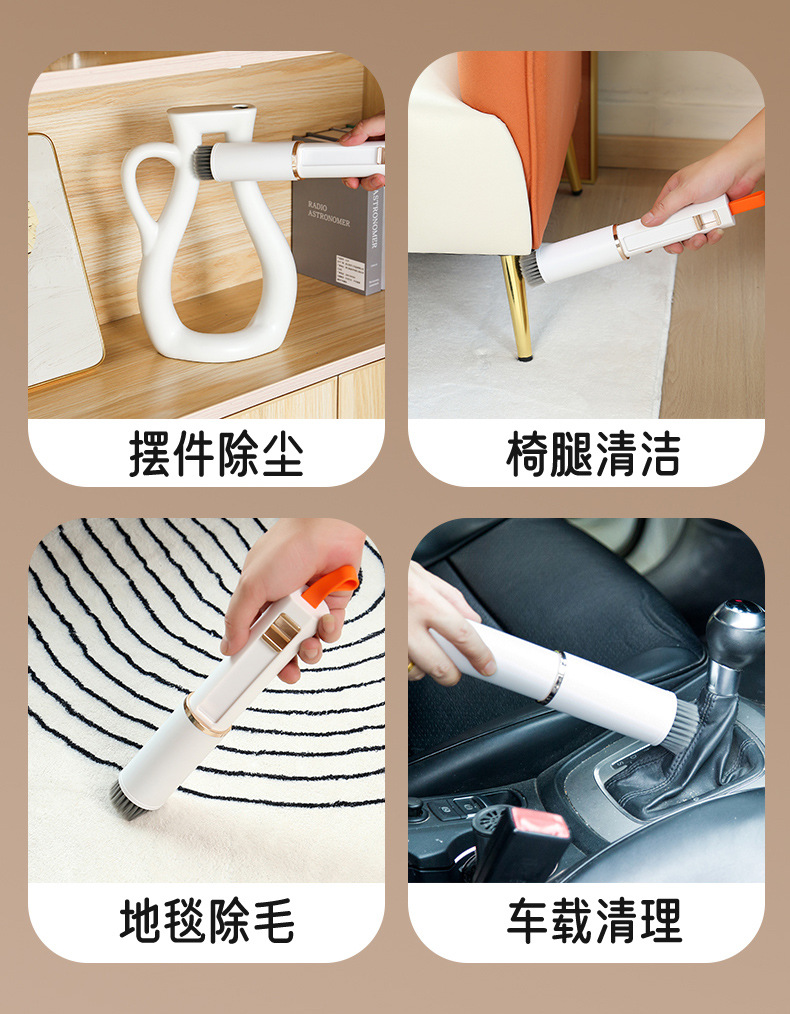 RADIO ASTRONOMER

ASTRONOMER

摆件除尘

椅腿清洁

地毯除毛

车载清理