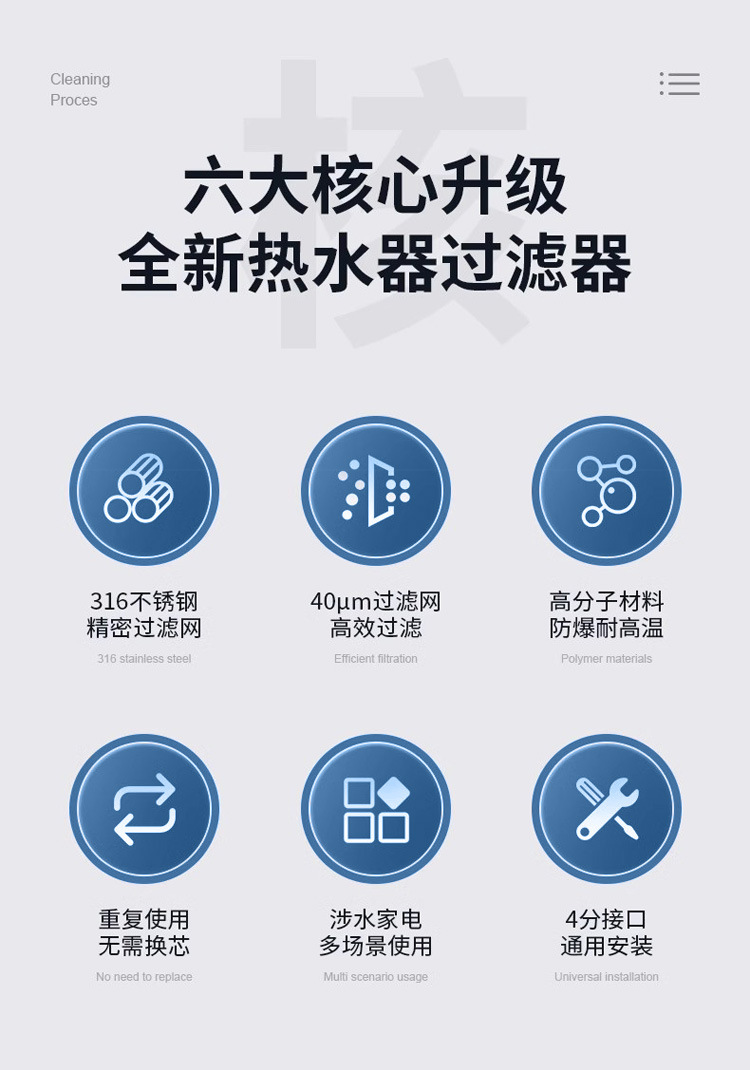 Cleaning
Proces

六大核心升级
全新热水器过滤器

316不锈钢
精密过滤网
316 stainless steel

40μm过滤网
高效过滤
Efficient filtration

高分子材料
防爆耐高温
Polymer materials

重复使用
无需换芯
No need to replace

涉水家电
多场景使用
Multi scenario usage

4分接口
通用安装
Universal installation

核