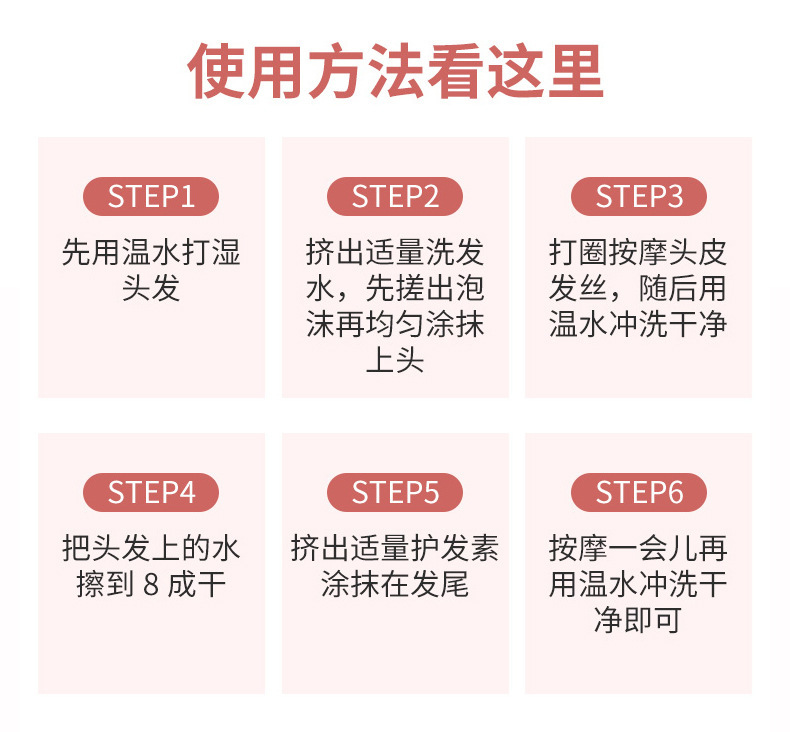 使用方法看这里

STEP1

先用温水打湿头发

STEP2

挤出适量洗发水，先搓出泡沫再均匀涂抹上头

STEP3

打圈按摩头皮发丝，随后用温水冲洗干净

STEP4

把头发上的水擦到8成干

STEP5

挤出适量护发素涂抹在发尾

STEP6

按摩一会儿再用温水冲洗干净即可