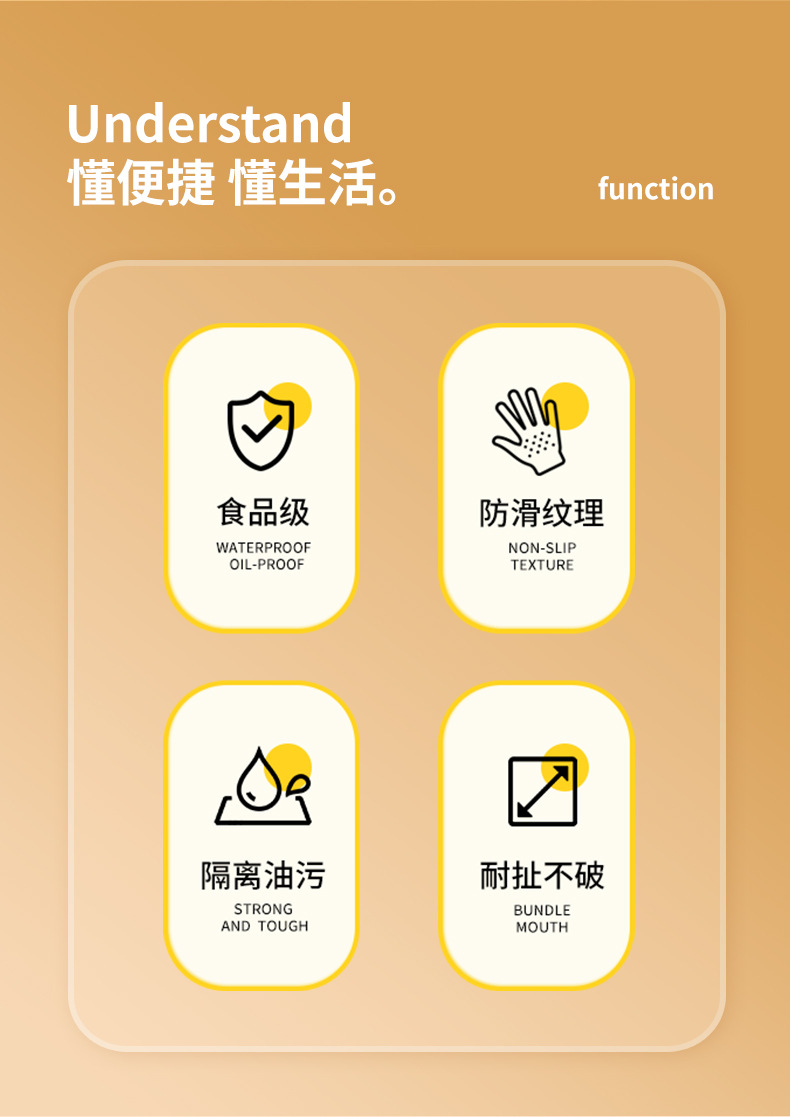 Understand
懂便捷 懂生活。

function

食品级
WATERPROOF
OIL-PROOF

防滑纹理
NON-SLIP
TEXTURE

隔离油污
STRONG
AND TOUGH

耐扯不破
BUNDLE
MOUTH