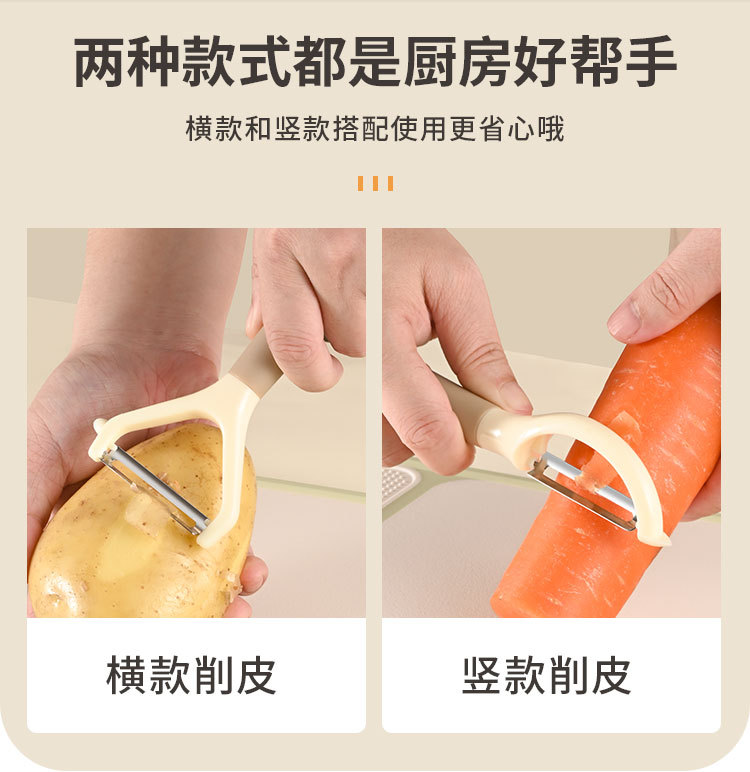 两种款式都是厨房好帮手

横款和竖款搭配使用更省心哦

横款削皮

竖款削皮