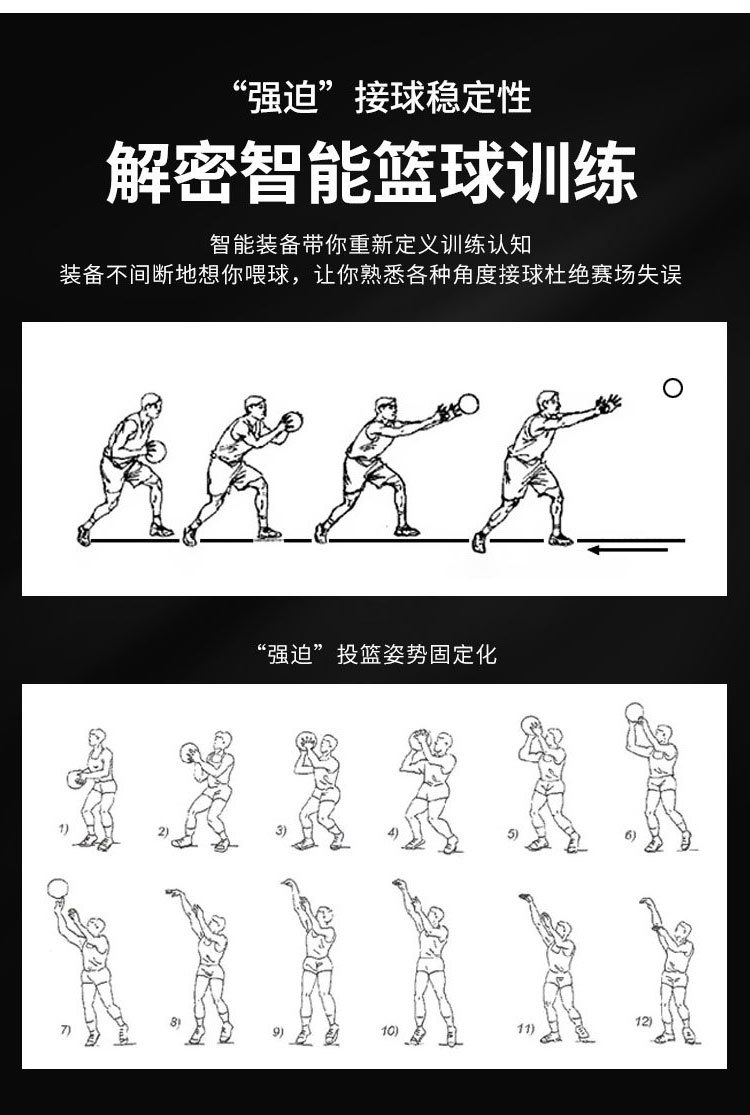 “强迫”接球稳定性

解密智能篮球训练

智能装备带你重新定义训练认知
装备不间断地想你喂球，让你熟悉各种角度接球杜绝赛场失误

“强迫”投篮姿势固定化

1)
2)
3)
4)
5)
6)
7)
8)
9)
10)
11)
12)