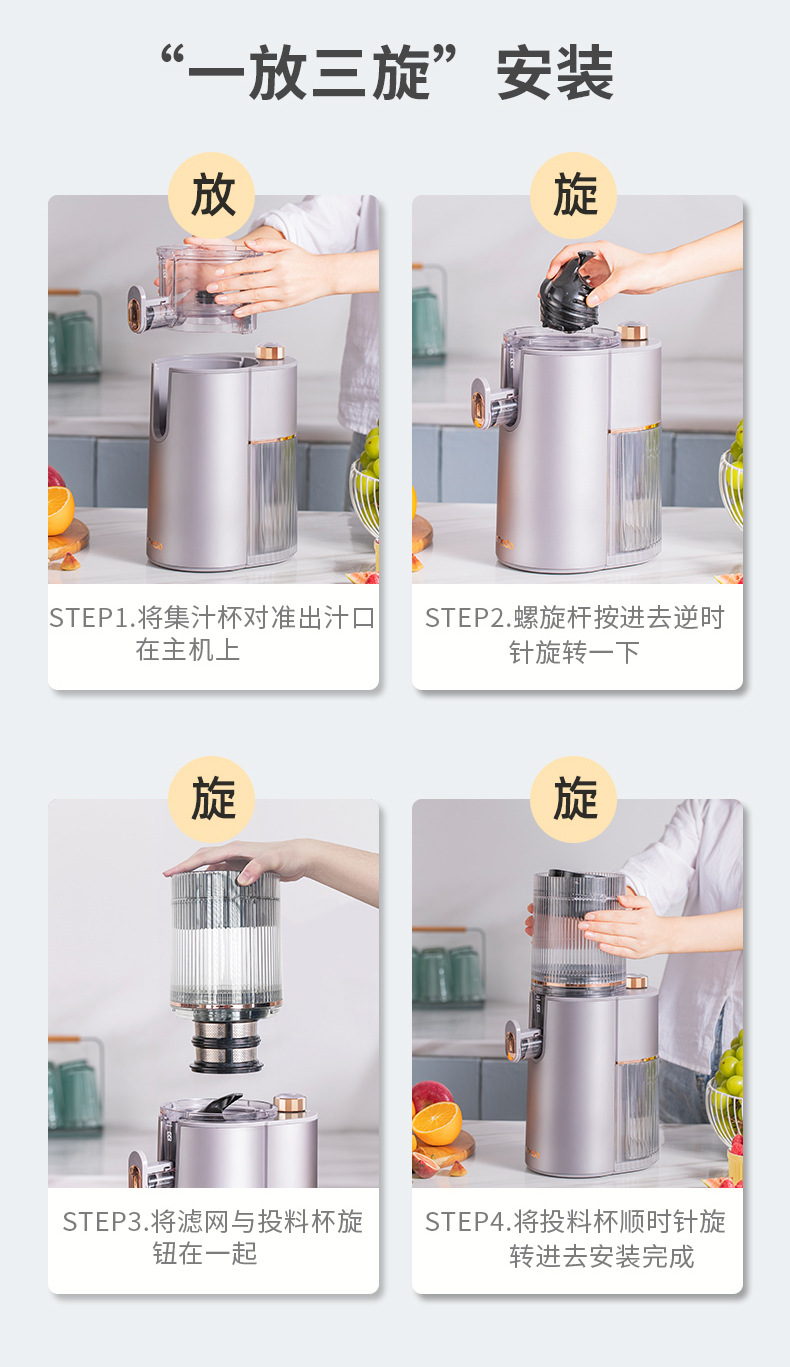 “一放三旋”安装

放

STEP1.将集汁杯对准出汁口在主机上

旋

STEP2.螺旋杆按进去逆时针旋转一下

旋

STEP3.将滤网与投料杯旋钮在一起

旋

STEP4.将投料杯顺时针旋转进去安装完成