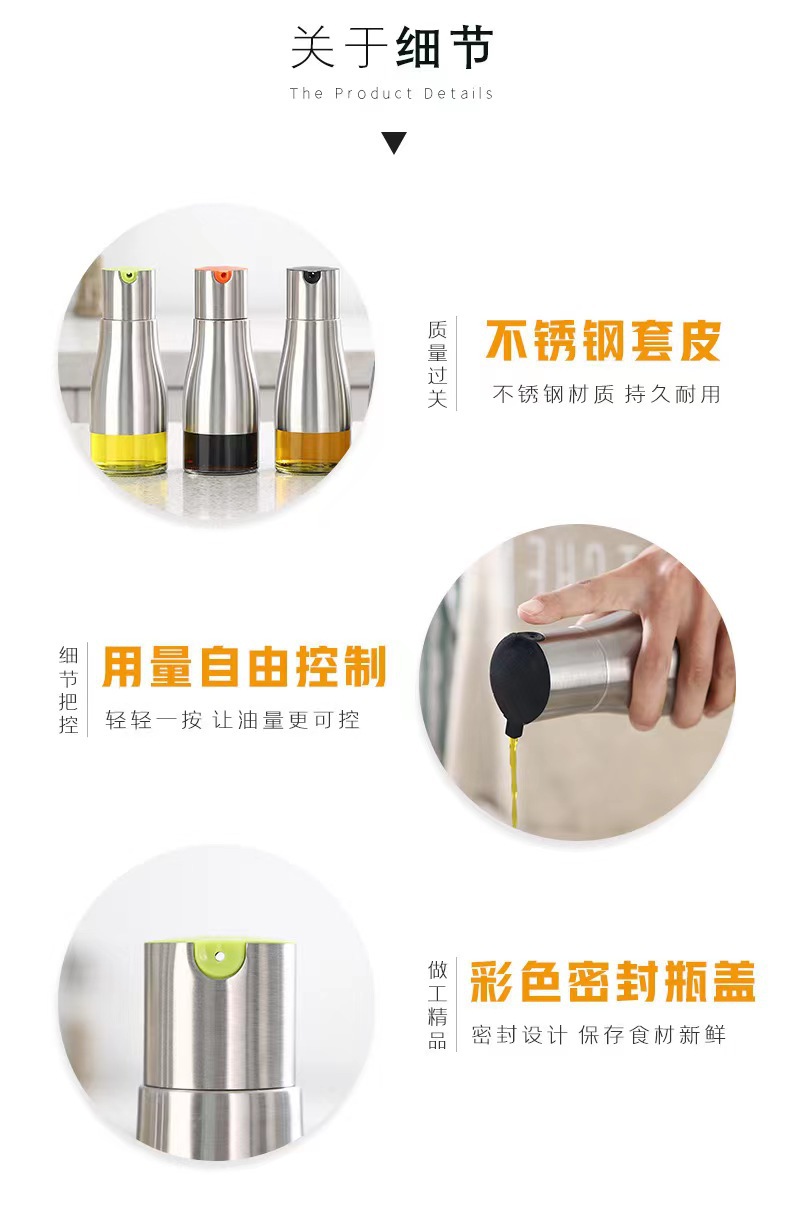 关于细节
The Product Details

质量过关

不锈钢套皮

不锈钢材质 持久耐用

细节把控

用量自由控制

轻轻一按 让油量更可控

做工精品

彩色密封瓶盖

密封设计 保存食材新鲜