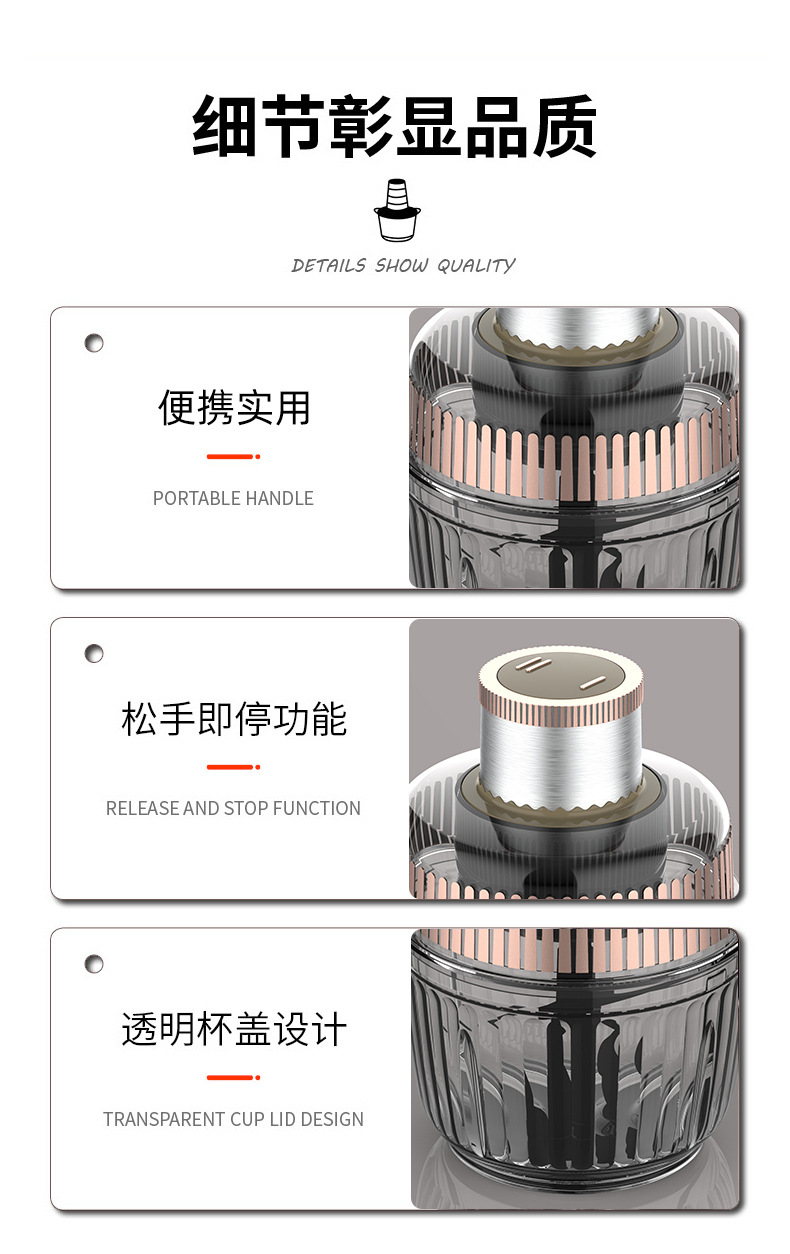 细节彰显品质

DETAILS SHOW QUALITY

便携实用

PORTABLE HANDLE

松手即停功能

RELEASE AND STOP FUNCTION

透明杯盖设计

TRANSPARENT CUP LID DESIGN