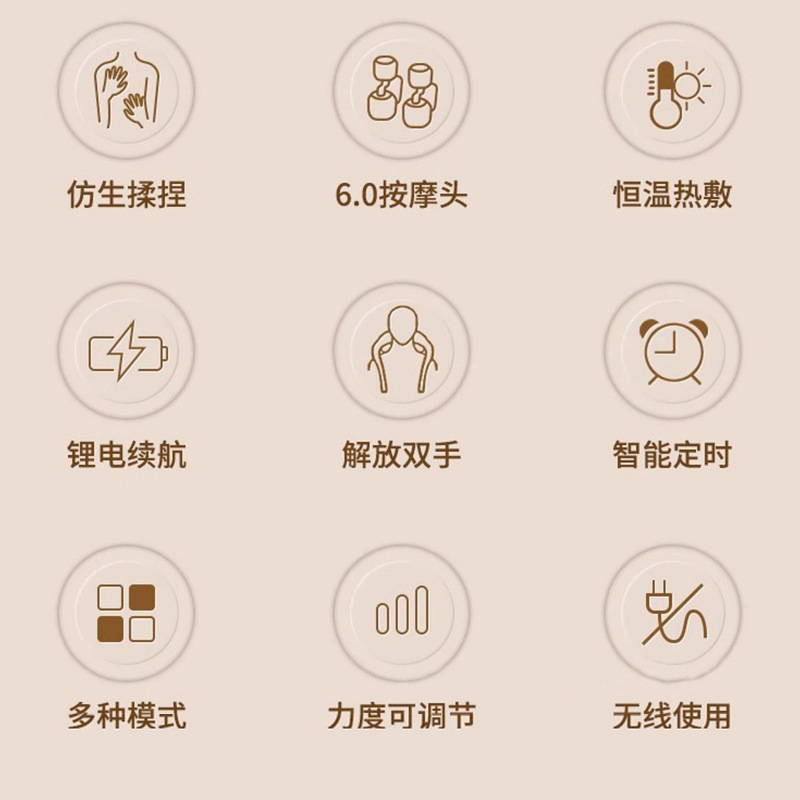 仿生揉捏

6.0按摩头

恒温热敷

锂电续航

解放双手

智能定时

多种模式

力度可调节

无线使用