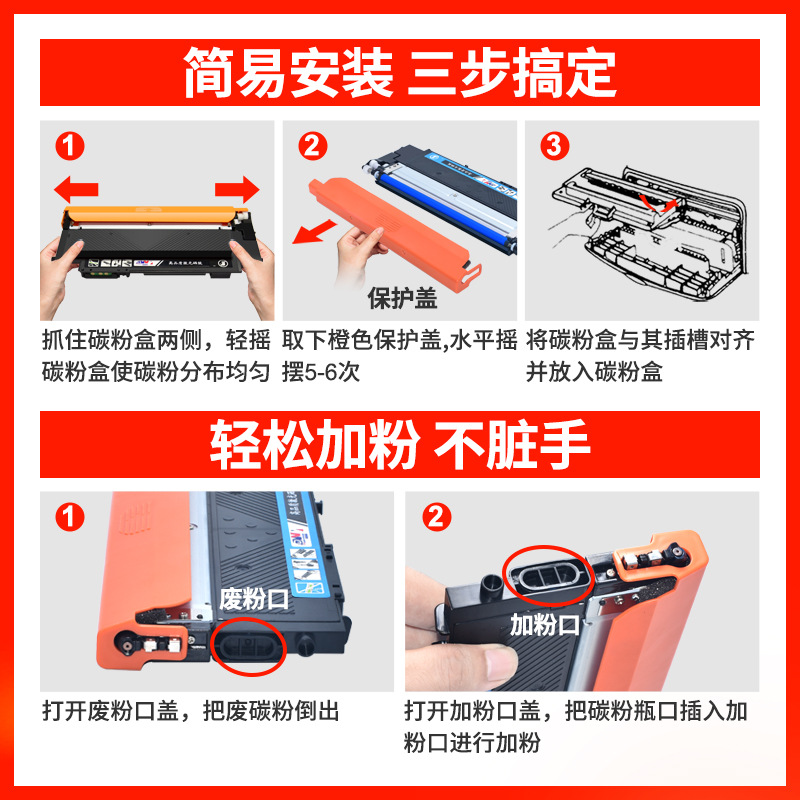 简易安装 三步搞定

1

抓住碳粉盒两侧，轻摇碳粉盒使碳粉分布均匀

2

保护盖

取下橙色保护盖,水平摇摆5-6次

3

将碳粉盒与其插槽对齐并放入碳粉盒

轻松加粉 不脏手

1

废粉口

打开废粉口盖，把废碳粉倒出

2

加粉口

打开加粉口盖，把碳粉瓶口插入加粉口进行加粉