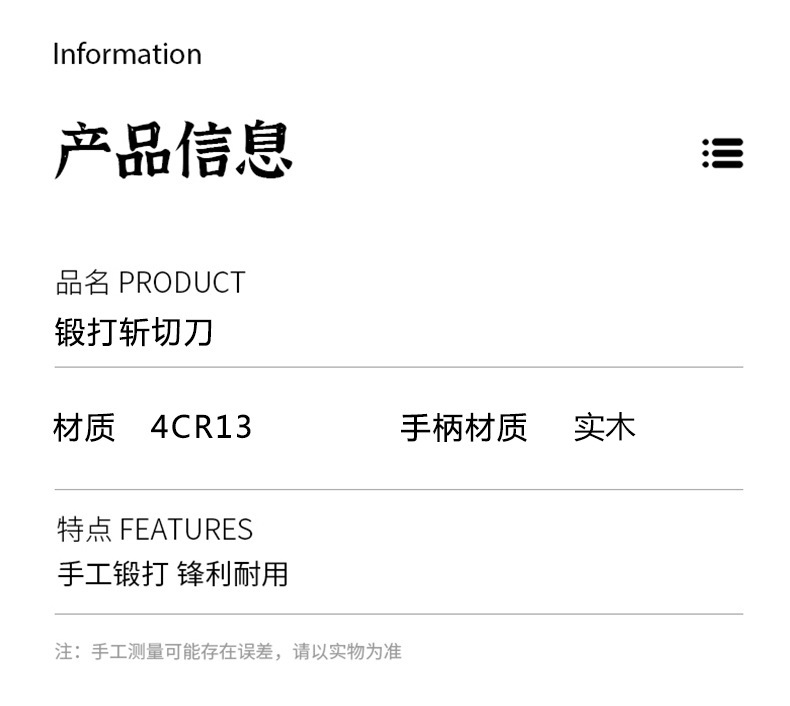 Information

产品信息

品名 PRODUCT
锻打斩切刀

材质 4CR13 手柄材质 实木

特点 FEATURES
手工锻打 锋利耐用

注：手工测量可能存在误差，请以实物为准