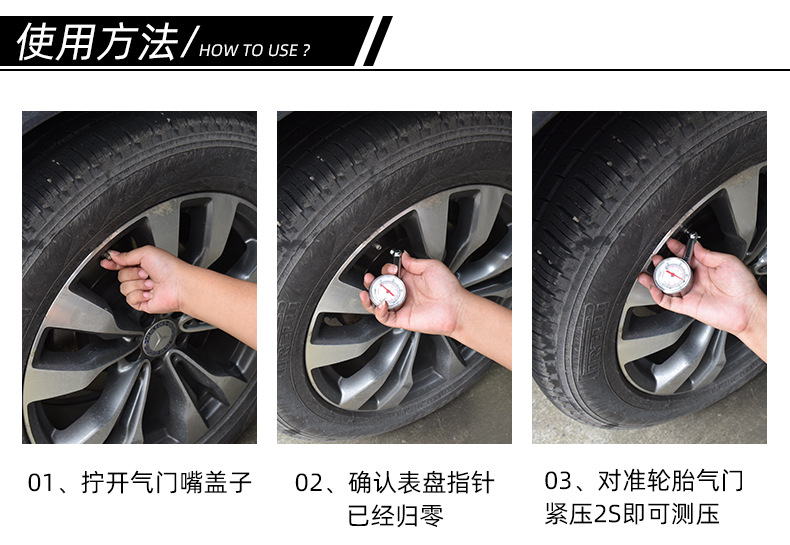 使用方法/ HOW TO USE ?

01、拧开气门嘴盖子

02、确认表盘指针已经归零

03、对准轮胎气门紧压2S即可测压