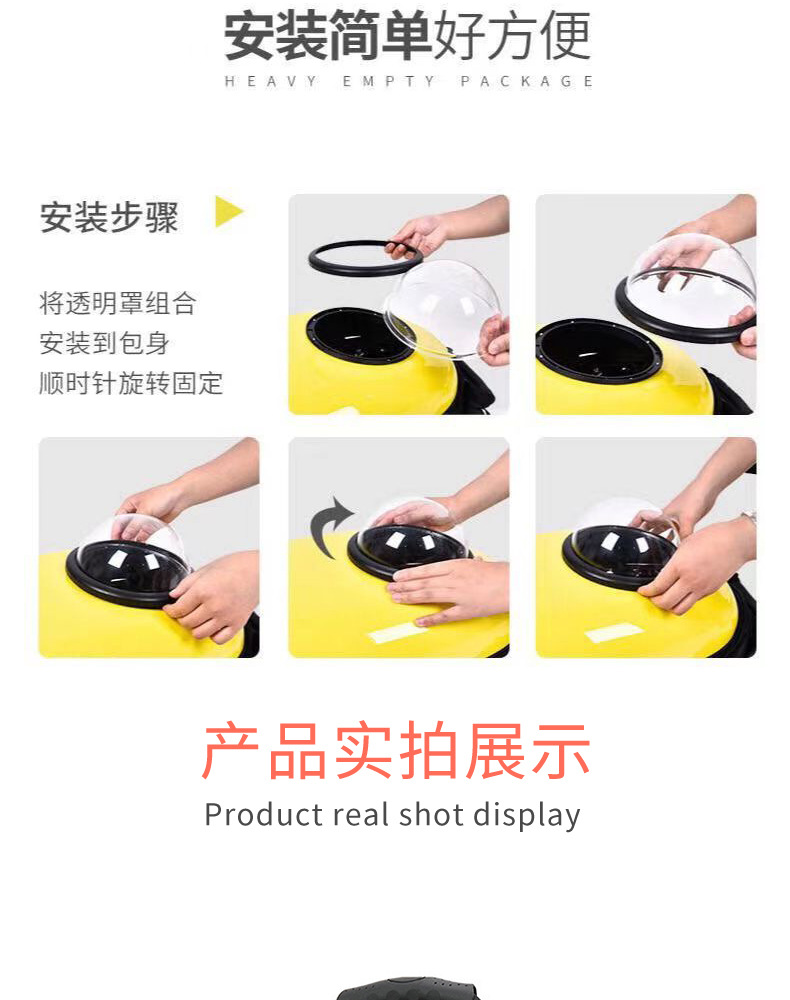 安装简单好方便
HEAVY EMPTY PACKAGE

安装步骤

将透明罩组合
安装到包身
顺时针旋转固定

产品实拍展示
Product real shot display