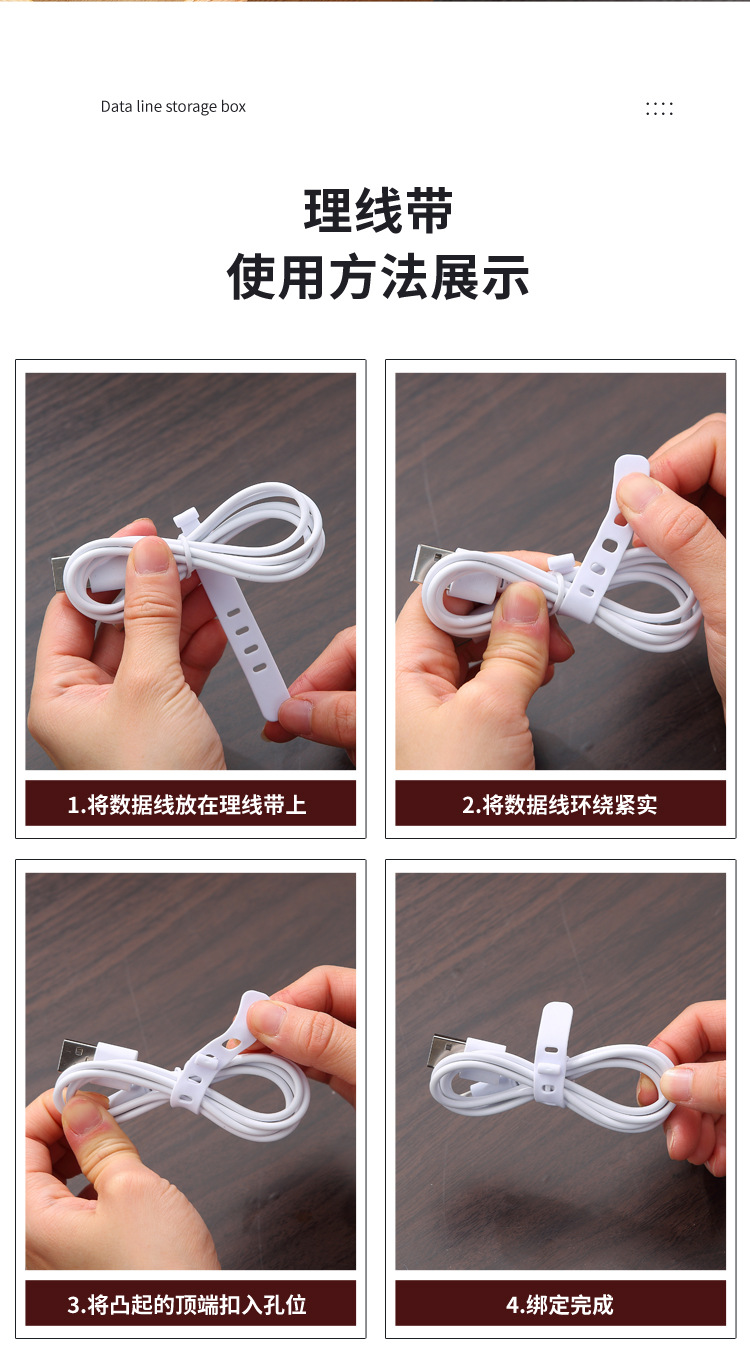 Data line storage box

理线带
使用方法展示

1.将数据线放在理线带上

2.将数据线环绕紧实

3.将凸起的顶端扣入孔位

4.绑定完成