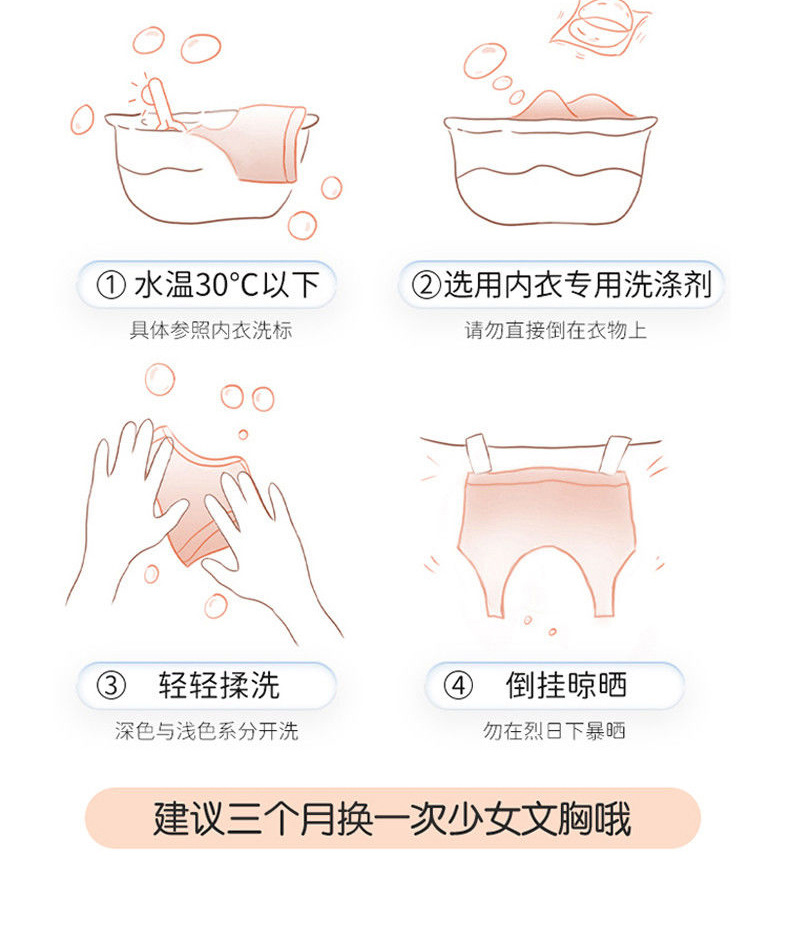 ① 水温30°C以下
具体参照内衣洗标

②选用内衣专用洗涤剂
请勿直接倒在衣物上

③ 轻轻揉洗
深色与浅色系分开洗

④ 倒挂晾晒
勿在烈日下暴晒

建议三个月换一次少女文胸哦