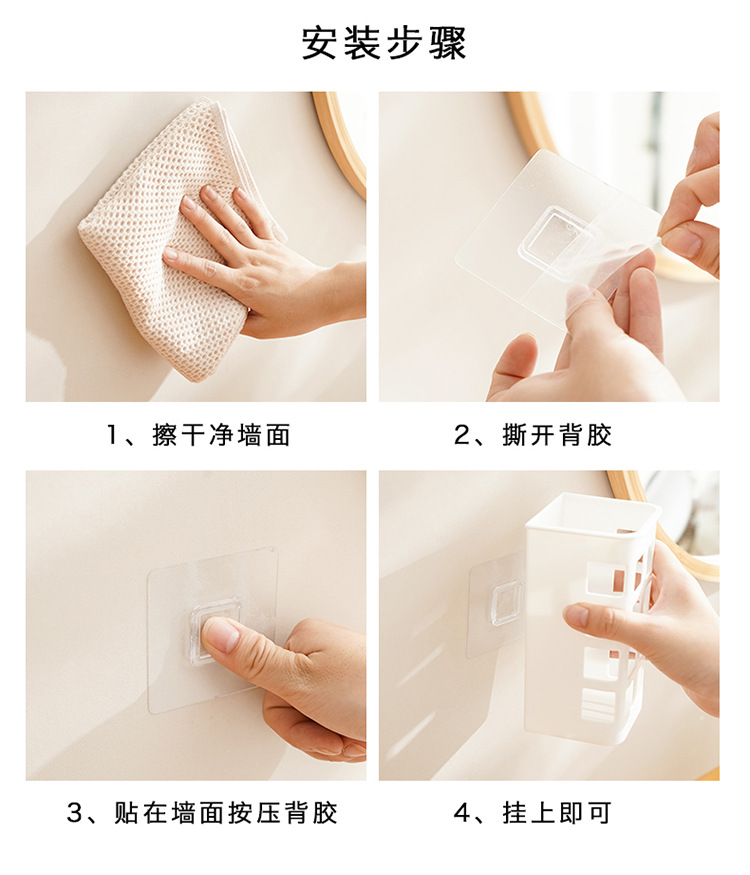 安装步骤

1、擦干净墙面

2、撕开背胶

3、贴在墙面按压背胶

4、挂上即可