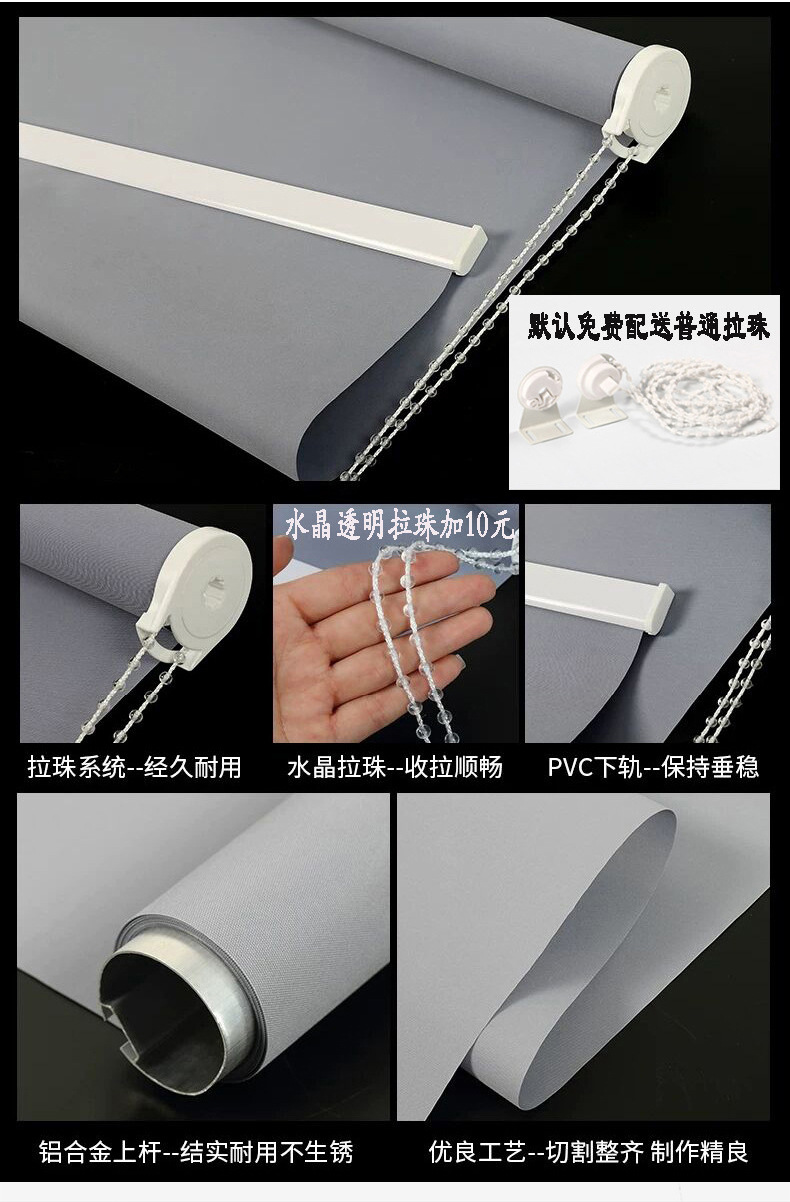 默认免费配送普通拉珠

水晶透明拉珠加10元

拉珠系统--经久耐用

水晶拉珠--收拉顺畅

PVC下轨--保持垂稳

铝合金上杆--结实耐用不生锈

优良工艺--切割整齐 制作精良