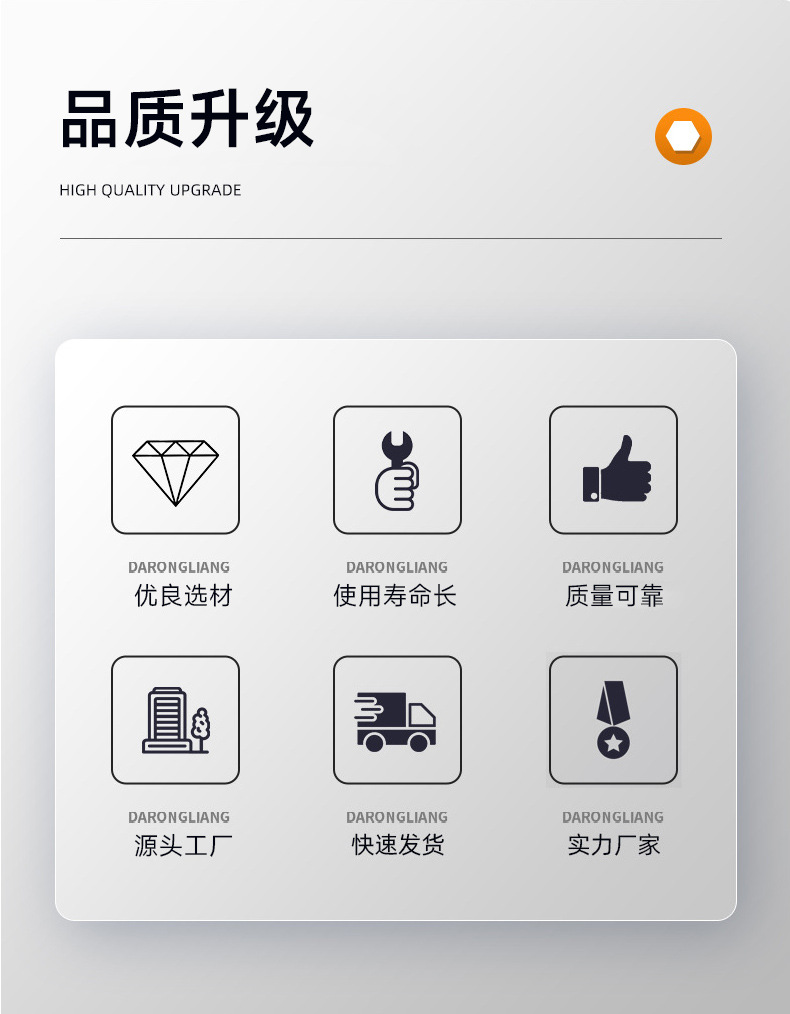 品质升级

HIGH QUALITY UPGRADE

DARONGLIANG
优良选材

DARONGLIANG
使用寿命长

DARONGLIANG
质量可靠

DARONGLIANG
源头工厂

DARONGLIANG
快速发货

DARONGLIANG
实力厂家