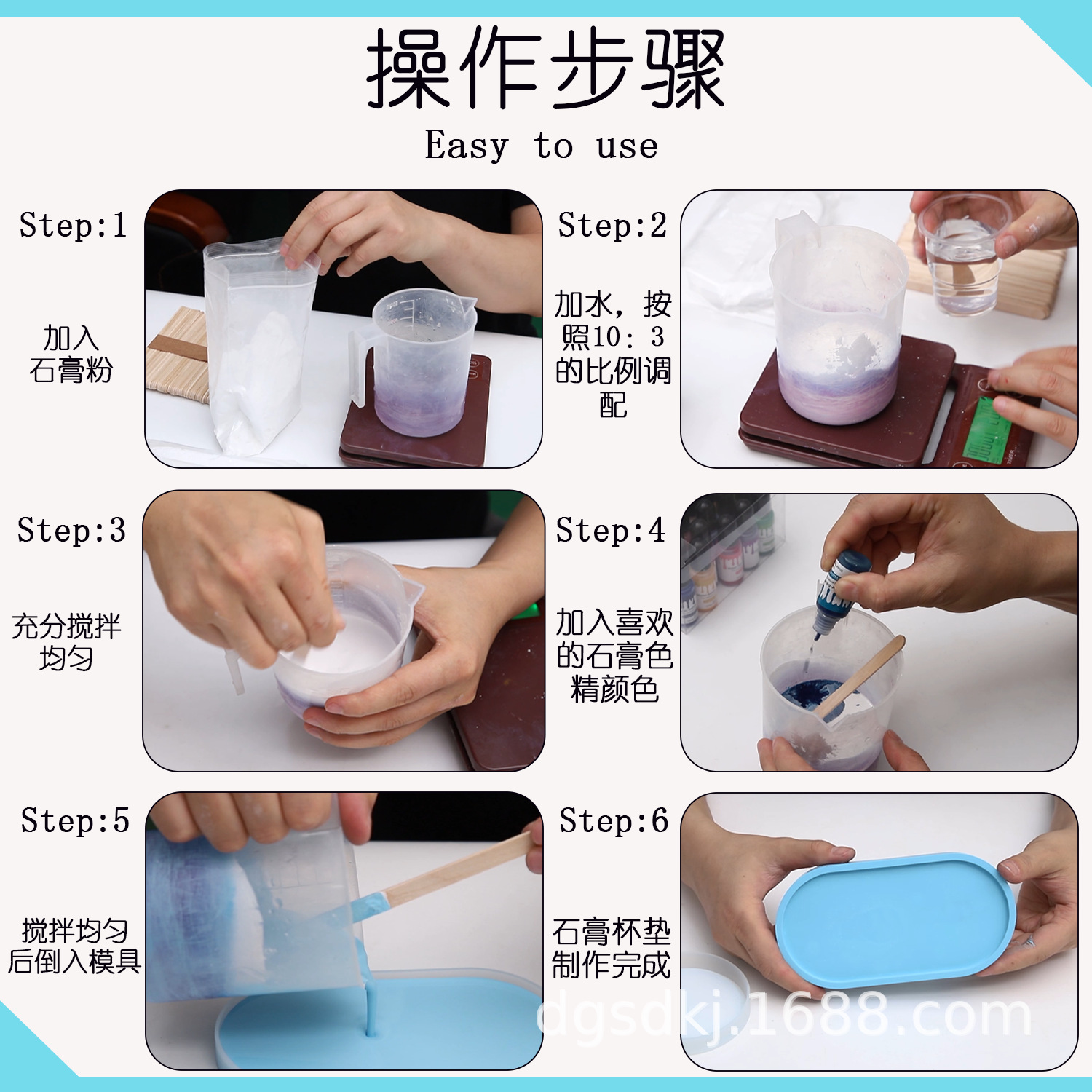 操作步骤
Easy to use

Step:1

加入石膏粉

Step:2

加水，按照10：3的比例调配

Step:3

充分搅拌均匀

Step:4

加入喜欢的石膏色精颜色

Step:5

搅拌均匀后倒入模具

Step:6

石膏杯垫制作完成

dgsdkj.1688.com