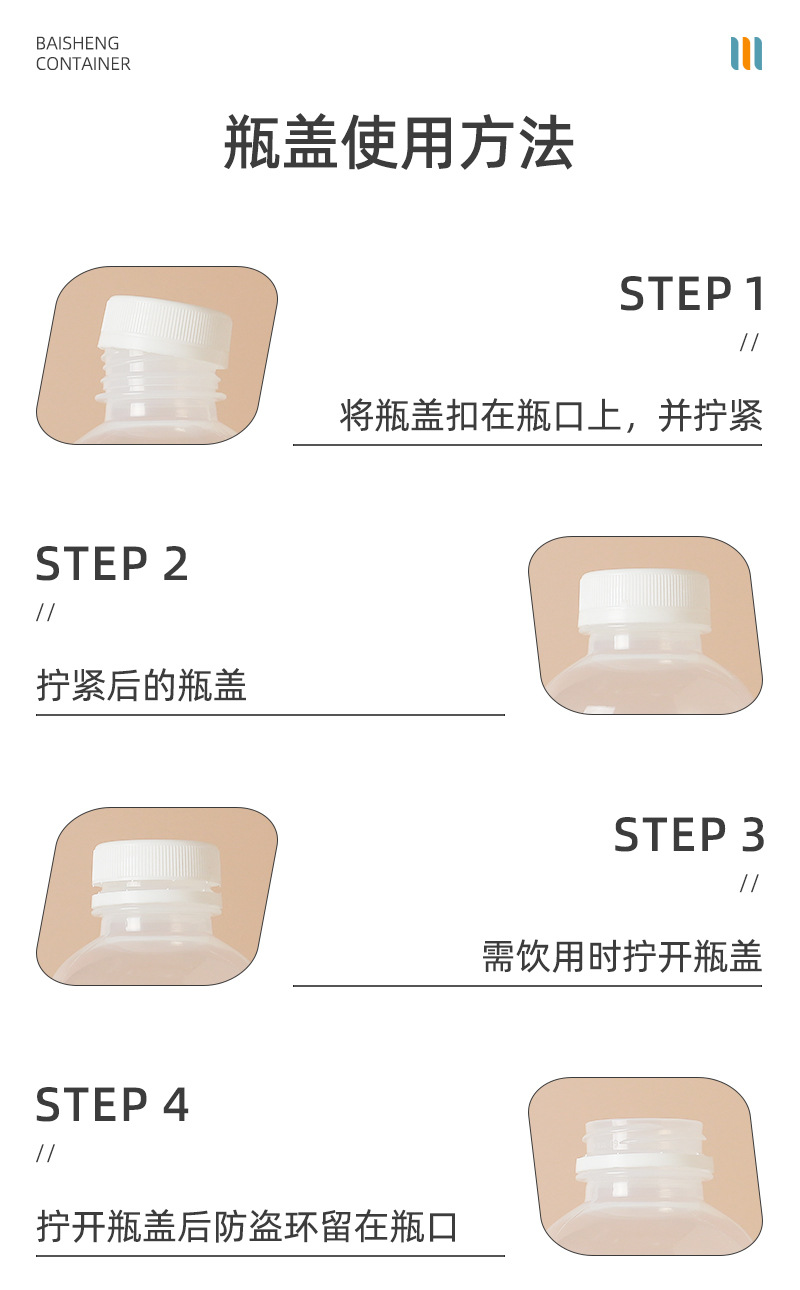 BAISHENG
CONTAINER

瓶盖使用方法

STEP 1
//
将瓶盖扣在瓶口上，并拧紧

STEP 2
//
拧紧后的瓶盖

STEP 3
//
需饮用时拧开瓶盖

STEP 4
//
拧开瓶盖后防盗环留在瓶口