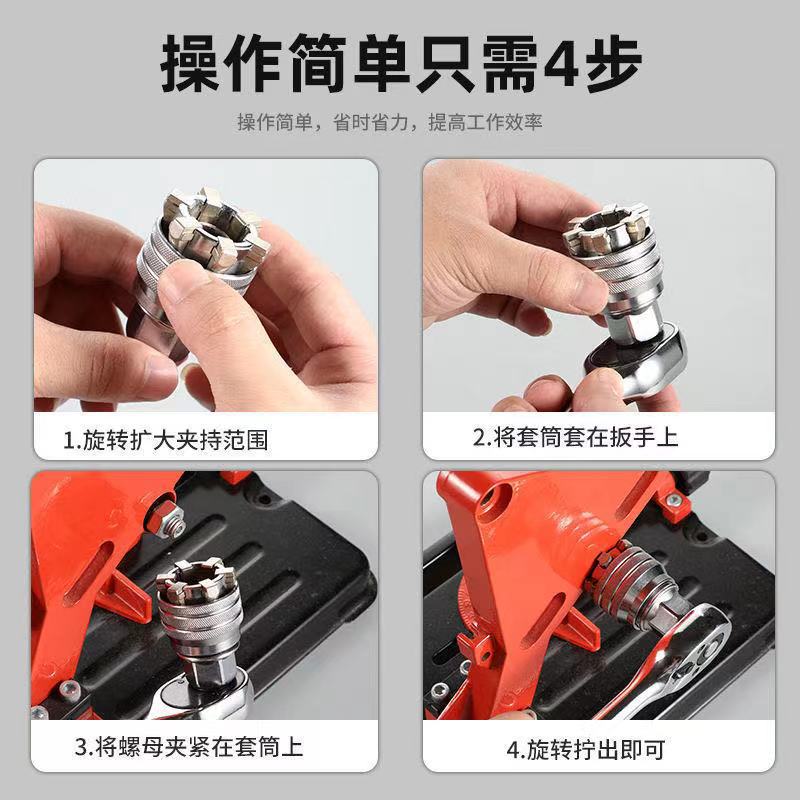 操作简单只需4步

操作简单，省时省力，提高工作效率

1.旋转扩大夹持范围

2.将套筒套在扳手上

3.将螺母夹紧在套筒上

4.旋转拧出即可