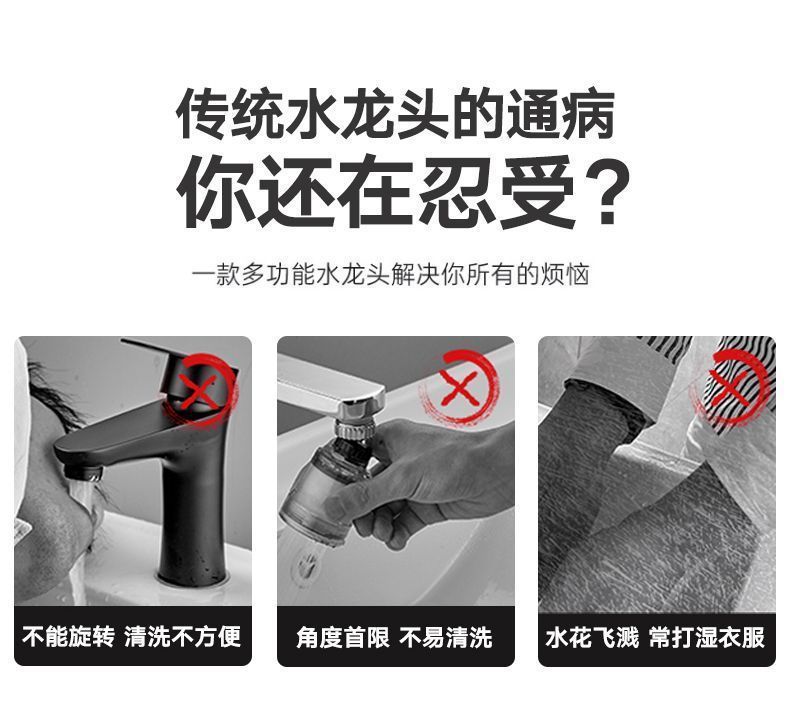 传统水龙头的通病
你还在忍受？

一款多功能水龙头解决你所有的烦恼

不能旋转 清洗不方便

角度首限 不易清洗

水花飞溅 常打湿衣服