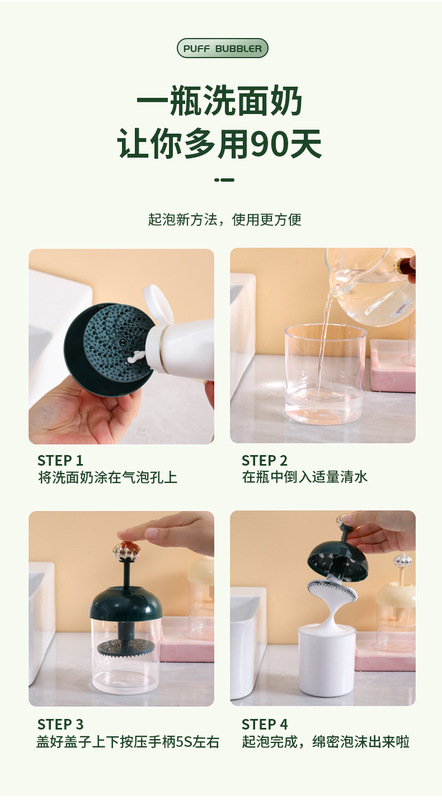 PUFF BUBBLER

一瓶洗面奶
让你多用90天

起泡新方法，使用更方便

STEP 1
将洗面奶涂在气泡孔上

STEP 2
在瓶中倒入适量清水

STEP 3
盖好盖子上下按压手柄5S左右

STEP 4
起泡完成，绵密泡沫出来啦