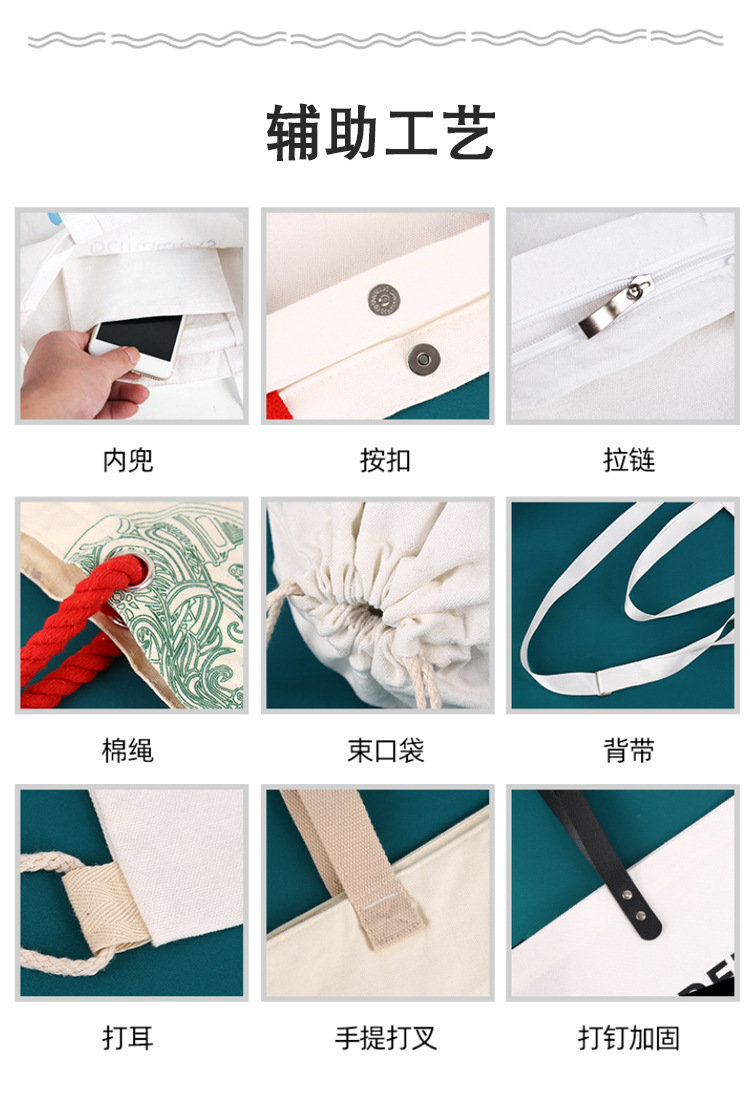 辅助工艺

内兜

按扣

拉链

棉绳

束口袋

背带

打耳

手提打叉

打钉加固