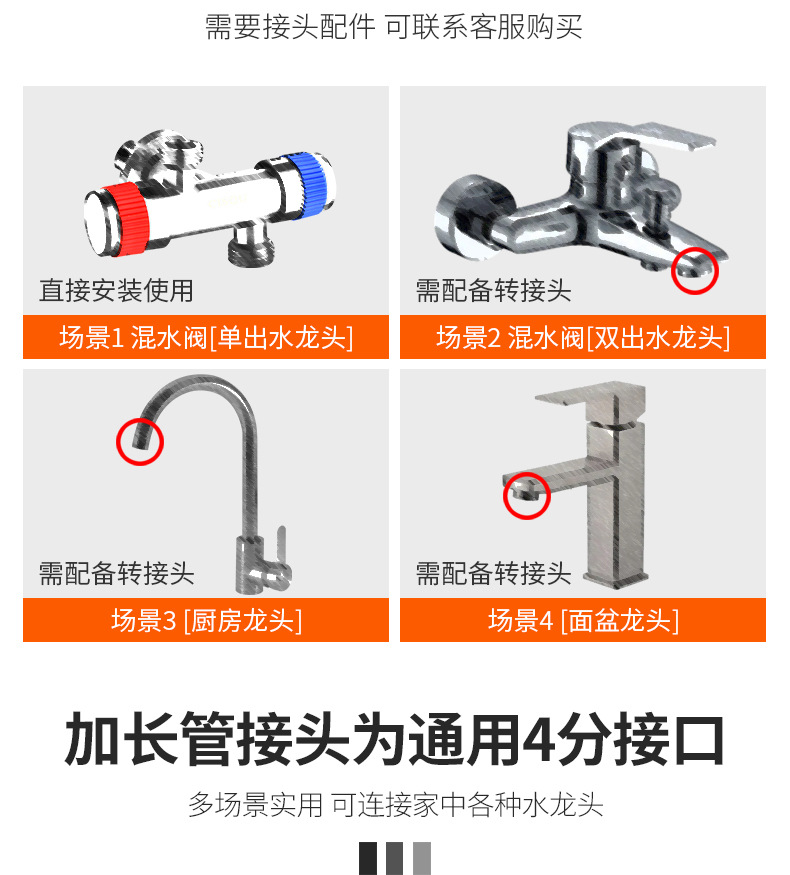 需要接头配件 可联系客服购买

直接安装使用

场景1 混水阀[单出水龙头]

需配备转接头

场景2 混水阀[双出水龙头]

需配备转接头

场景3 [厨房龙头]

需配备转接头

场景4 [面盆龙头]

加长管接头为通用4分接口

多场景实用 可连接家中各种水龙头