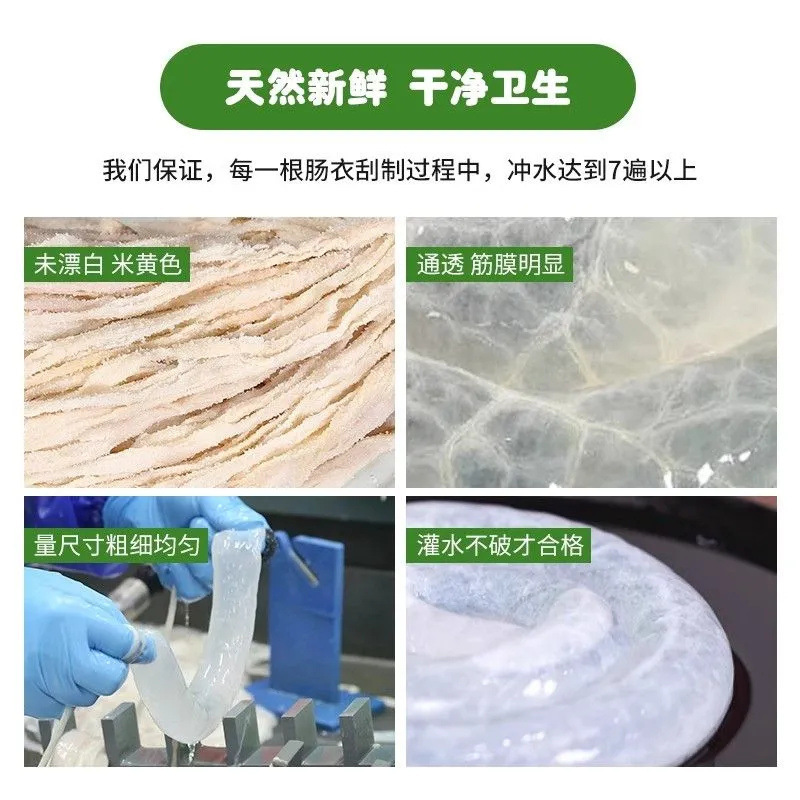 天然新鲜 干净卫生

我们保证，每一根肠衣刮制过程中，冲水达到7遍以上

未漂白 米黄色

通透 筋膜明显

量尺寸粗细均匀

灌水不破才合格