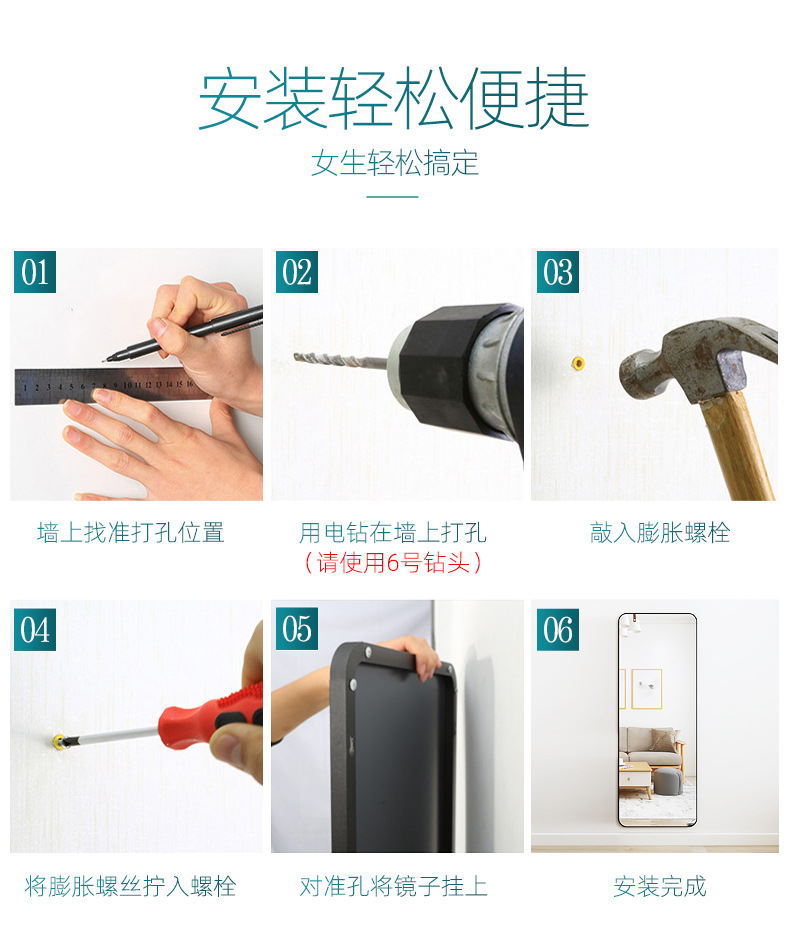 安装轻松便捷

女生轻松搞定

01

1 2 3 4 5 6 7 8 9 10 11 12 13 14 15 16

墙上找准打孔位置

02

用电钻在墙上打孔
（请使用6号钻头）

03

敲入膨胀螺栓

04

将膨胀螺丝拧入螺栓

05

对准孔将镜子挂上

06

安装完成