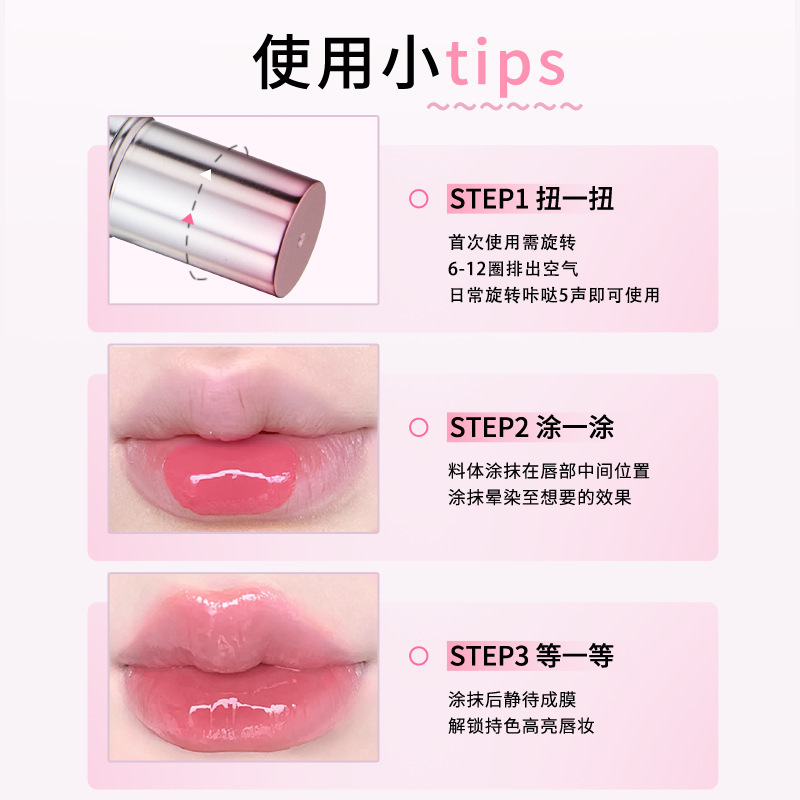 使用小tips

STEP1 扭一扭

首次使用需旋转
6-12圈排出空气
日常旋转咔哒5声即可使用

STEP2 涂一涂

料体涂抹在唇部中间位置
涂抹晕染至想要的效果

STEP3 等一等

涂抹后静待成膜
解锁持色高亮唇妆