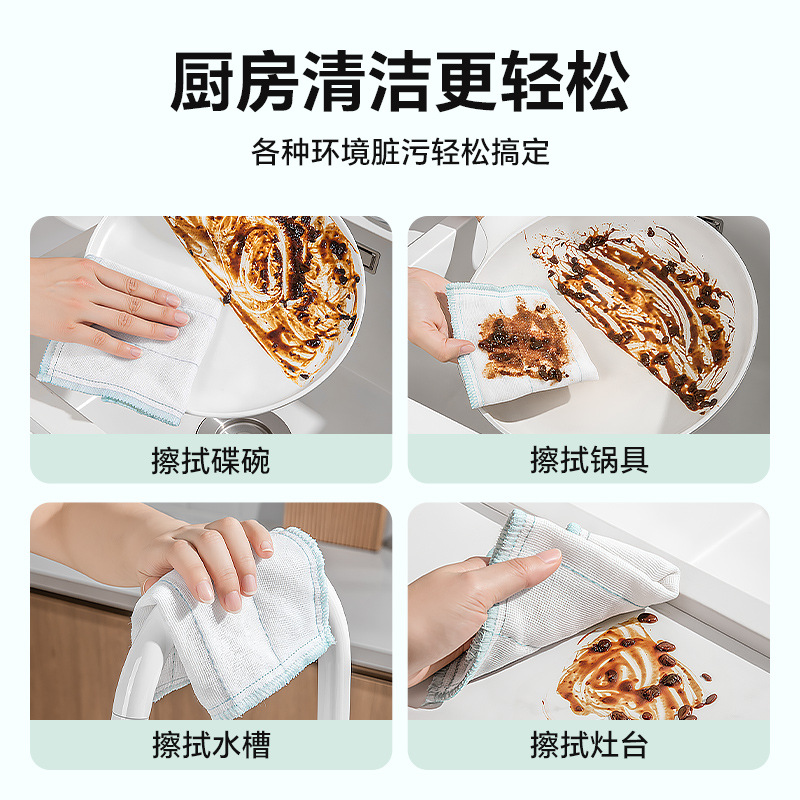 厨房清洁更轻松

各种环境脏污轻松搞定

擦拭碟碗

擦拭锅具

擦拭水槽

擦拭灶台