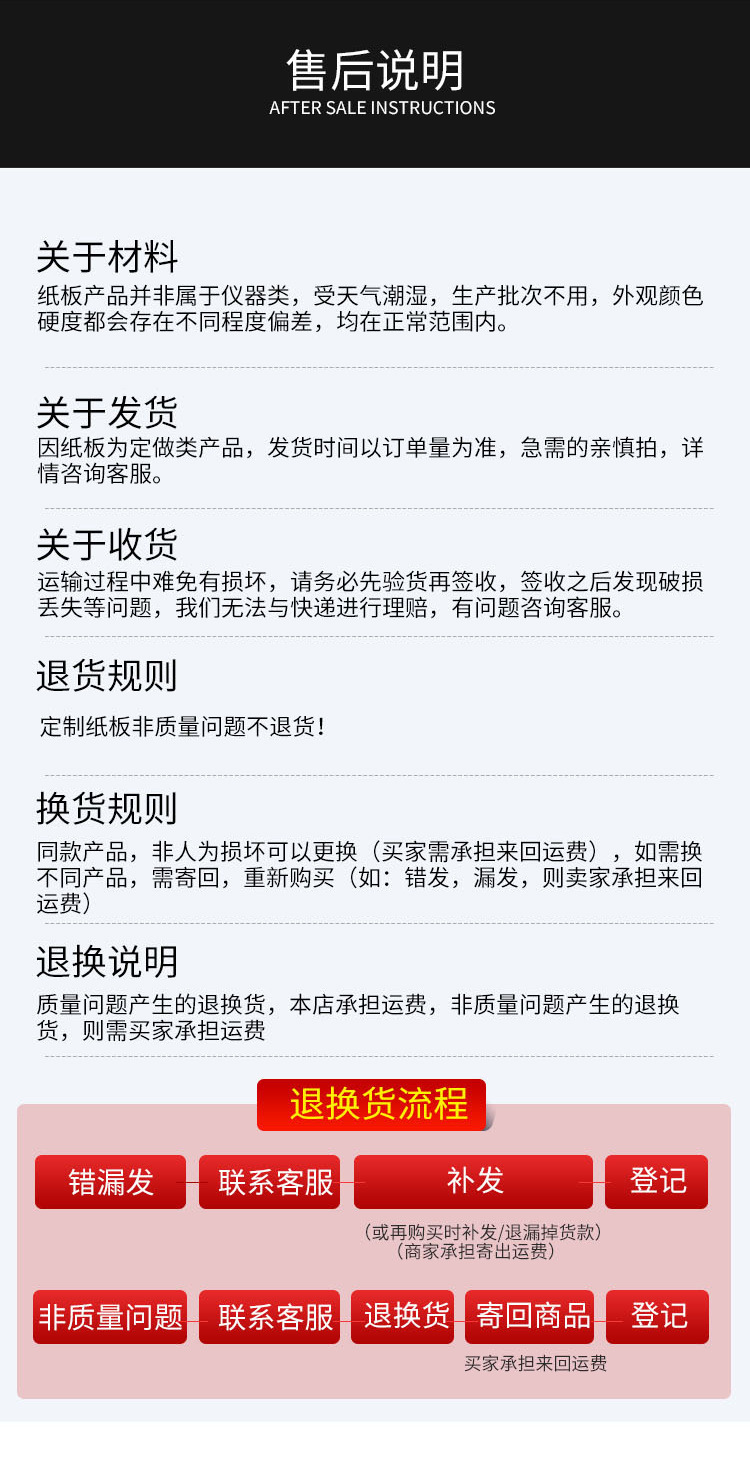 售后说明
AFTER SALE INSTRUCTIONS

关于材料
纸板产品并非属于仪器类，受天气潮湿，生产批次不用，外观颜色硬度都会存在不同程度偏差，均在正常范围内。

关于发货
因纸板为定做类产品，发货时间以订单量为准，急需的亲慎拍，详情咨询客服。

关于收货
运输过程中难免有损坏，请务必先验货再签收，签收之后发现破损丢失等问题，我们无法与快递进行理赔，有问题咨询客服。

退货规则
定制纸板非质量问题不退货！

换货规则
同款产品，非人为损坏可以更换（买家需承担来回运费），如需换不同产品，需寄回，重新购买（如：错发，漏发，则卖家承担来回运费）

退换说明
质量问题产生的退换货，本店承担运费，非质量问题产生的退换货，则需买家承担运费

退换货流程

错漏发
联系客服
补发
登记
（或再购买时补发/退漏掉货款）
（商家承担寄出运费）

非质量问题
联系客服
退换货
寄回商品
登记
买家承担来回运费